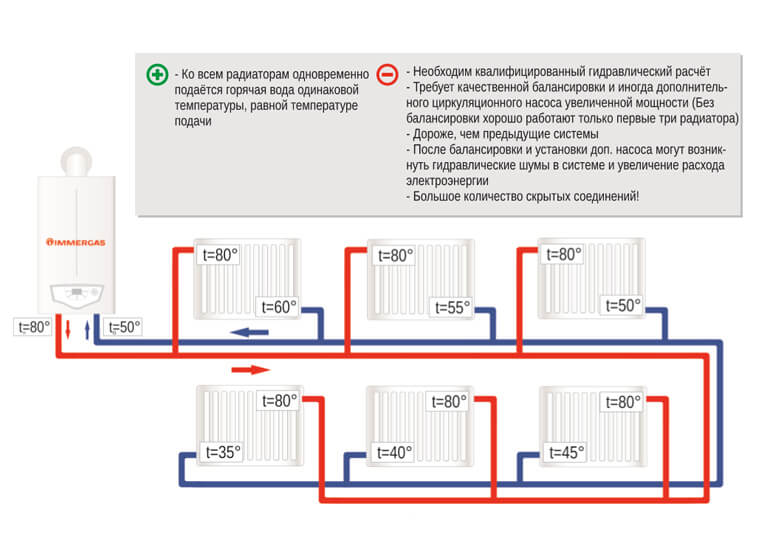 - Ко всем радиаторам одновременно подаётся горячая вода одинаковой температуры, равной температуре подачи

- Необходим квалифицированный гидравлический расчёт
- Требует качественной балансировки и иногда дополнительного циркуляционного насоса увеличенной мощности (Без балансировки хорошо работают только первые три радиатора)
- Дороже, чем предыдущие системы
- После балансировки и установки доп. насоса могут возникнуть гидравлические шумы в системе и увеличение расхода электроэнергии
- Большое количество скрытых соединений!

IMMERGAS

t=80° t=50°

t=80° t=60°
t=80° t=55°
t=80° t=50°

t=80° t=35°
t=80° t=40°
t=80° t=45°