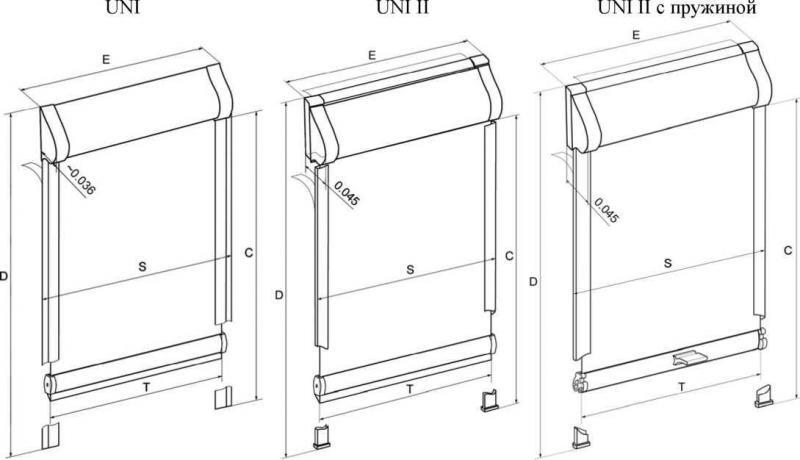 UNI

E

~0.036

S

D

C

T

UNI II

E

0.045

S

D

C

T

UNI II с пружиной

E

0.045

S

D

C

T