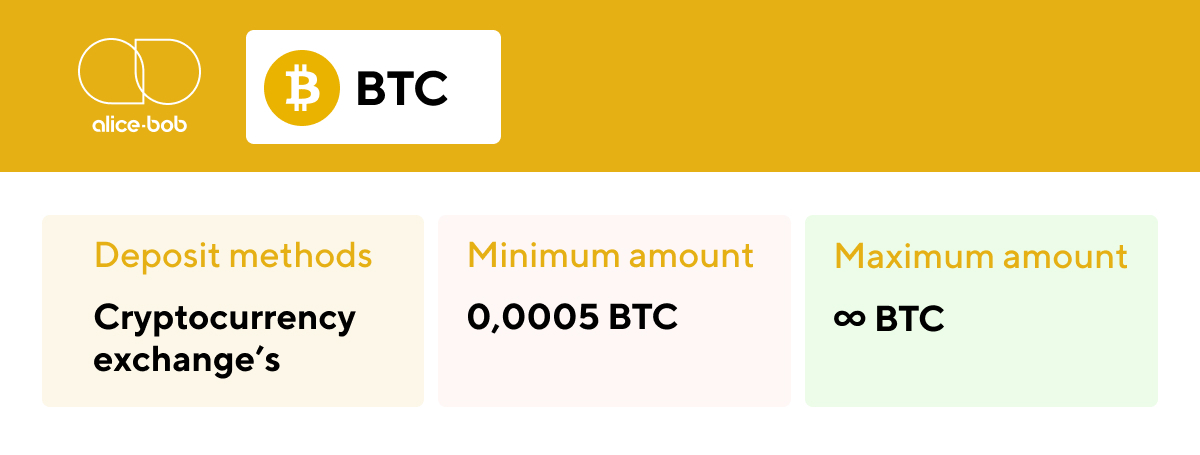 alice-bob

BTC

Deposit methods

Cryptocurrency exchange's

Minimum amount

0,0005 BTC

Maximum amount

∞ BTC