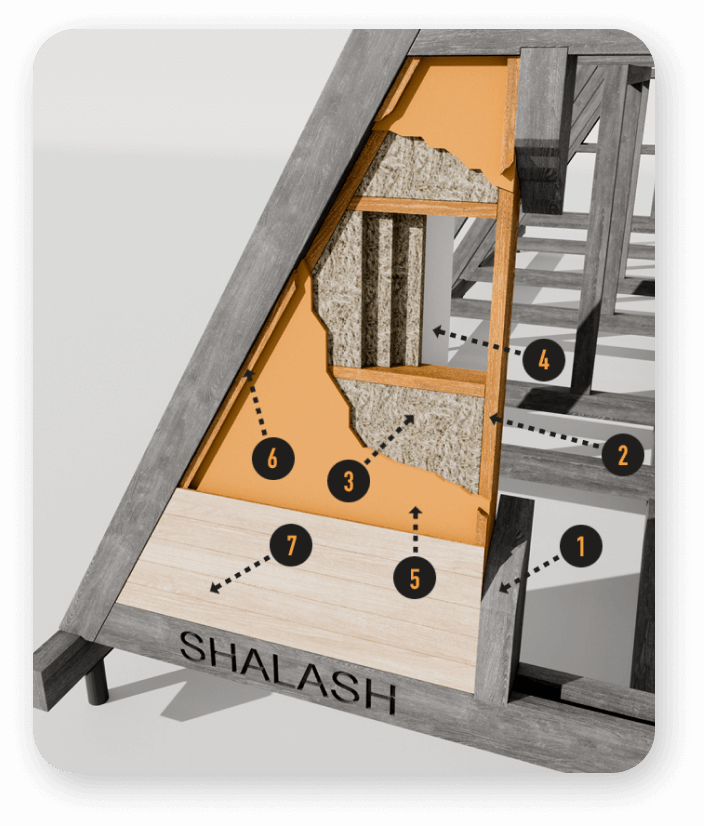 4
2
6
3
7
5
1
SHALASH