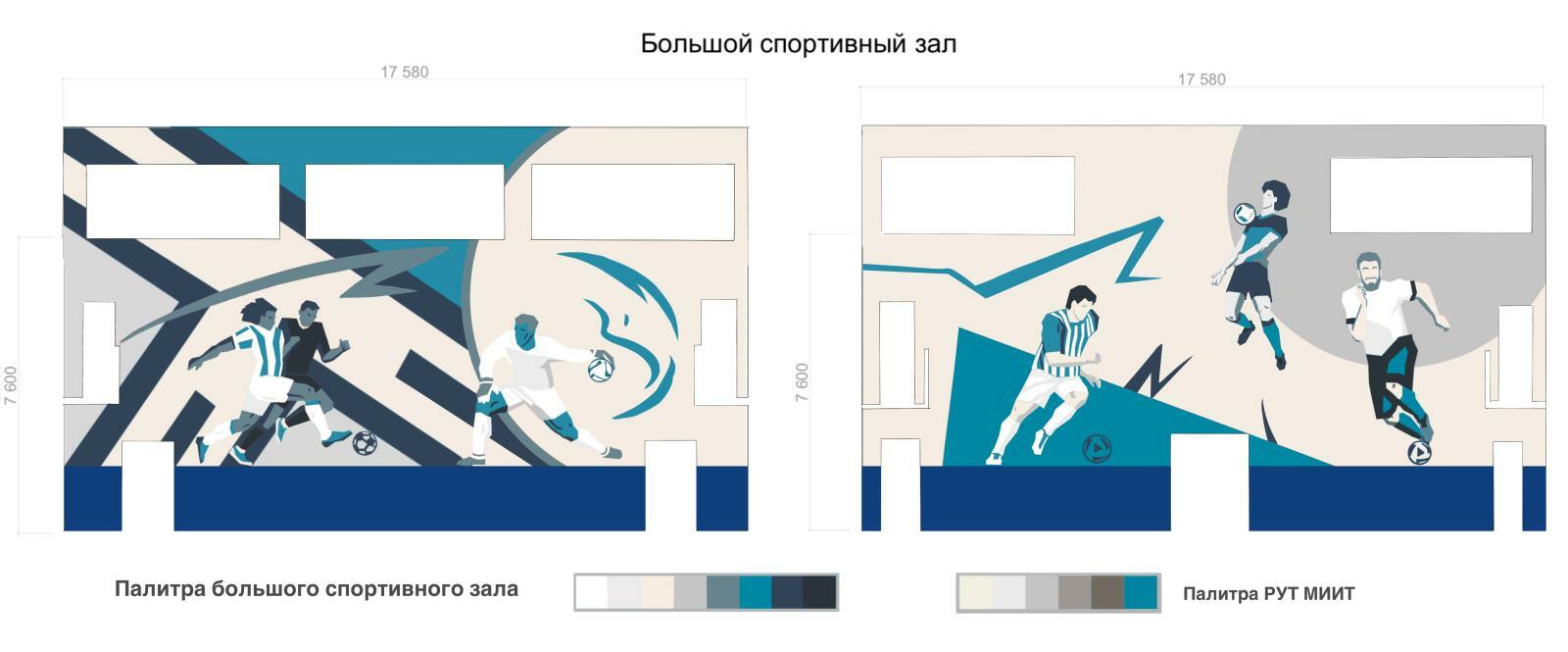 Большой спортивный зал

17 580

7 600

17 580

7 600

Палитра большого спортивного зала

Палитра РУТ МИИТ