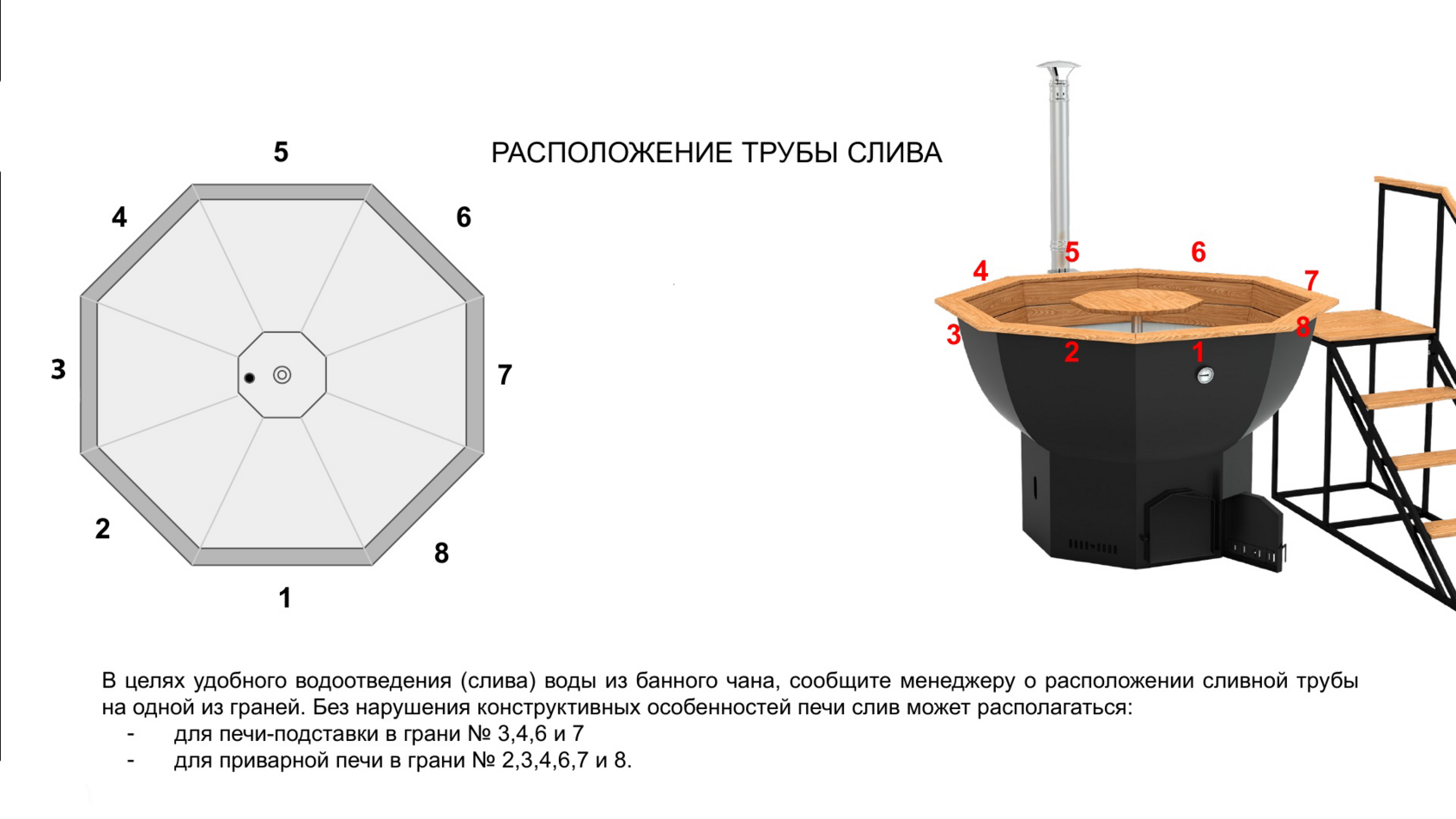 РАСПОЛОЖЕНИЕ ТРУБЫ СЛИВА

5
4
6
3
7
2
8
1

4
5
6
7
3
2
1
8

В целях удобного водоотведения (слива) воды из банного чана, сообщите менеджеру о расположении сливной трубы на одной из граней. Без нарушения конструктивных особенностей печи слив может располагаться:

- для печи-подставки в грани № 3,4,6 и 7
- для приварной печи в грани № 2,3,4,6,7 и 8.