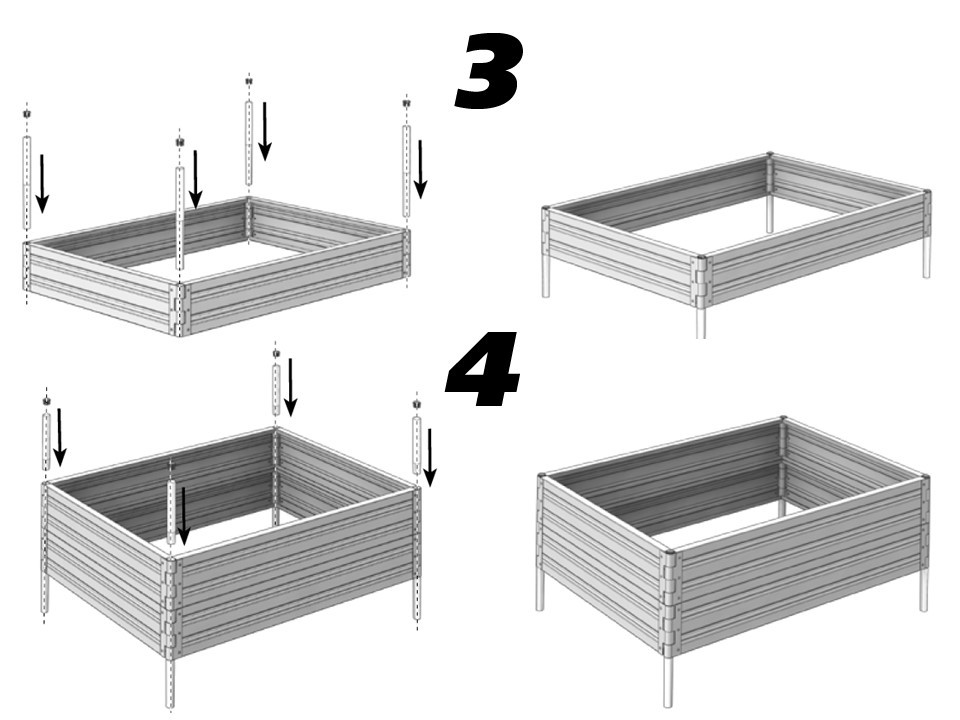 3

4