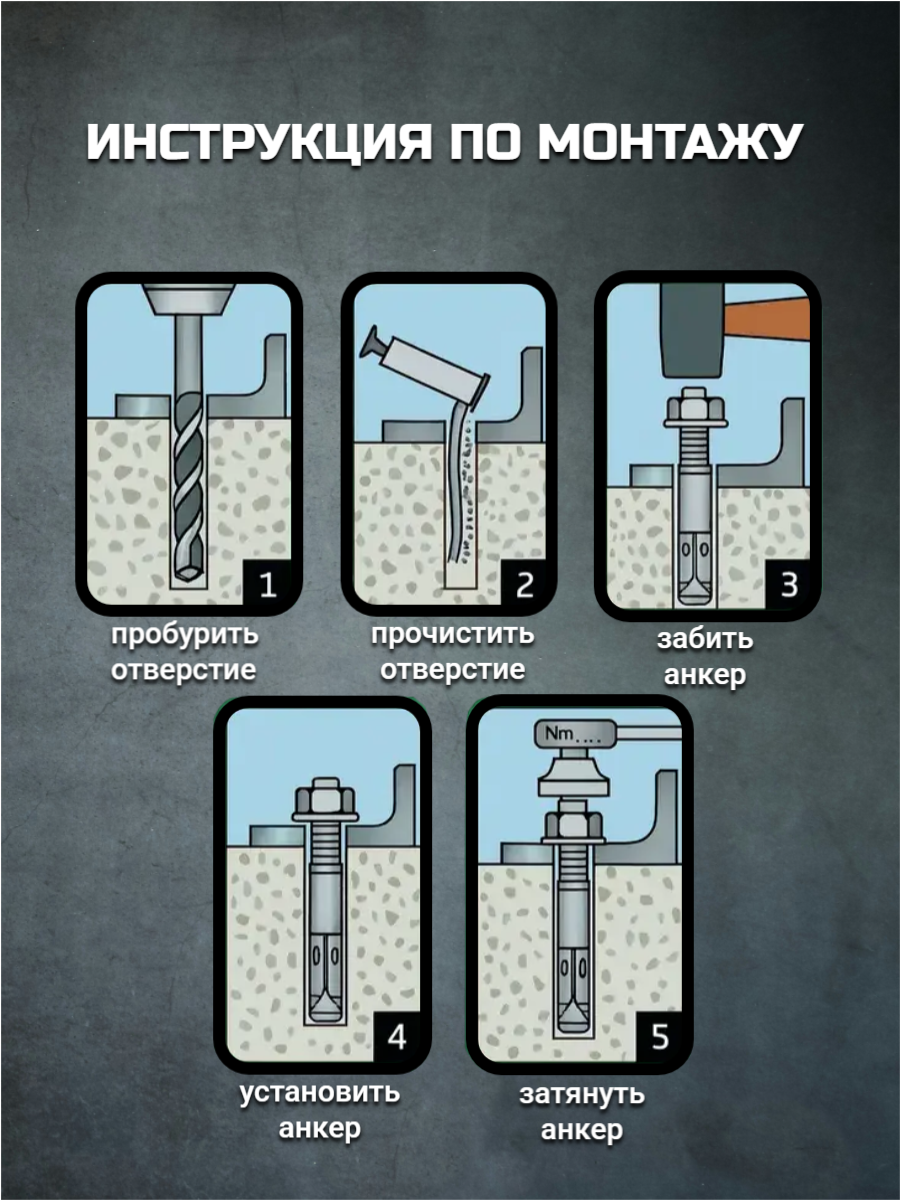 ИНСТРУКЦИЯ ПО МОНТАЖУ

1
пробурить отверстие

2
прочистить отверстие

3
забить анкер

4
установить анкер

Nm....
5
затянуть анкер