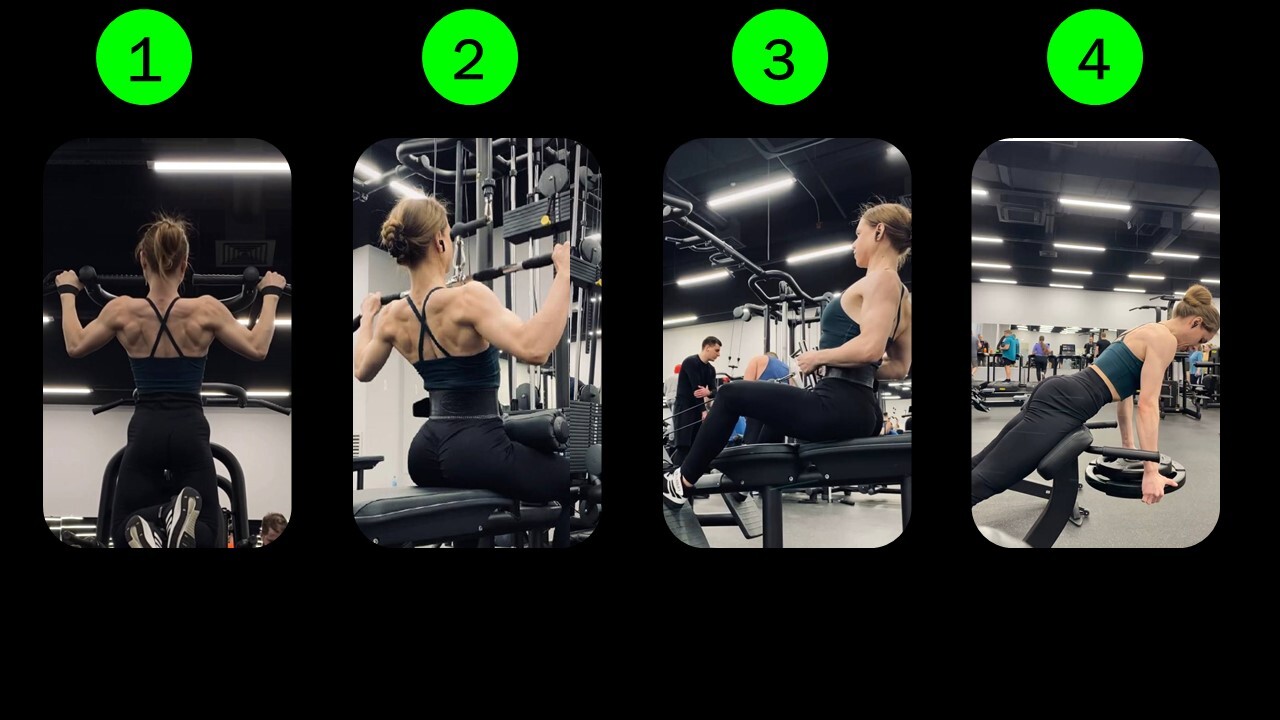 1

2

3

4