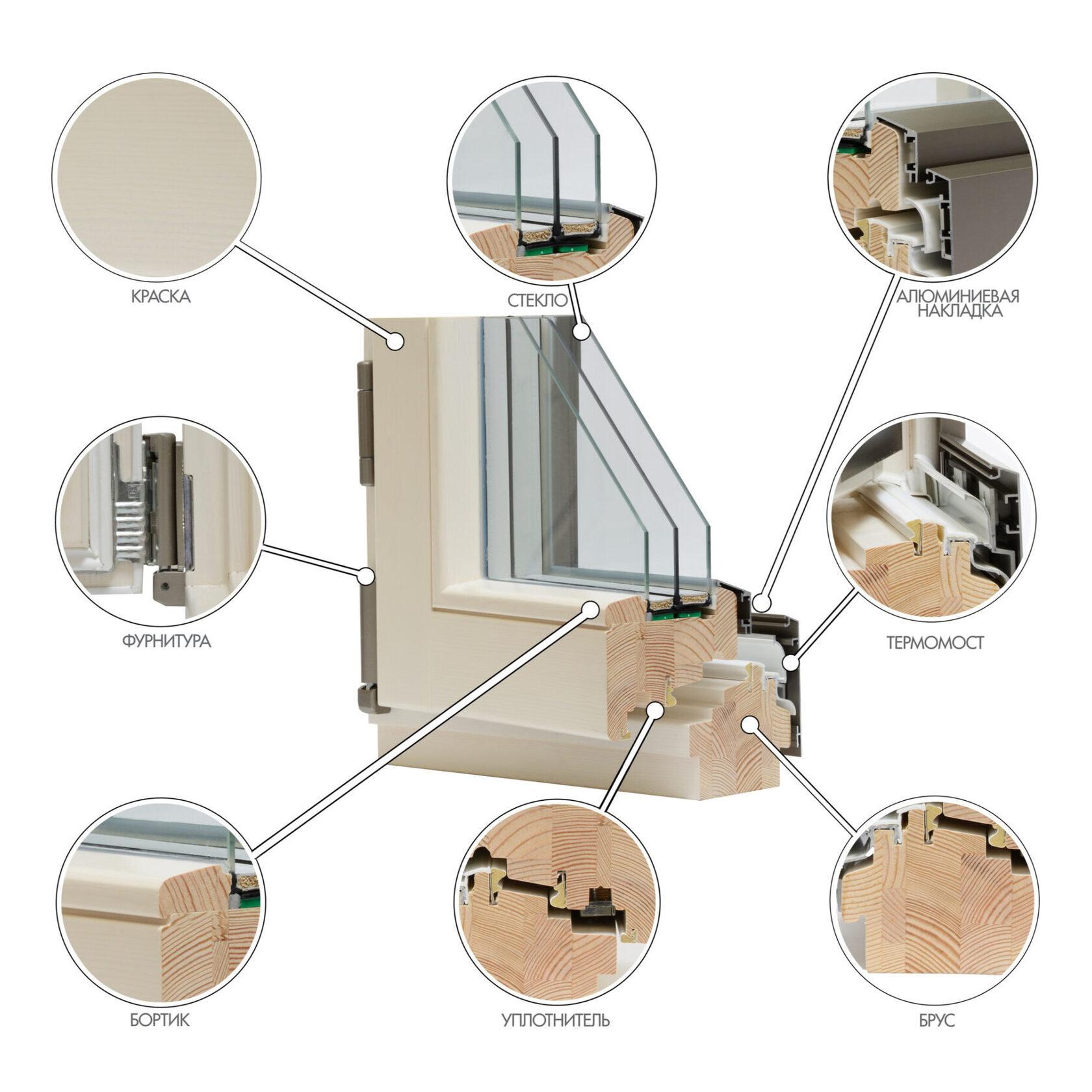 КРАСКА

СТЕКЛО

АЛЮМИНИЕВАЯ НАКЛАДКА

ФУРНИТУРА

ТЕРМОМОСТ

БОРТИК

УПЛОТНИТЕЛЬ

БРУС