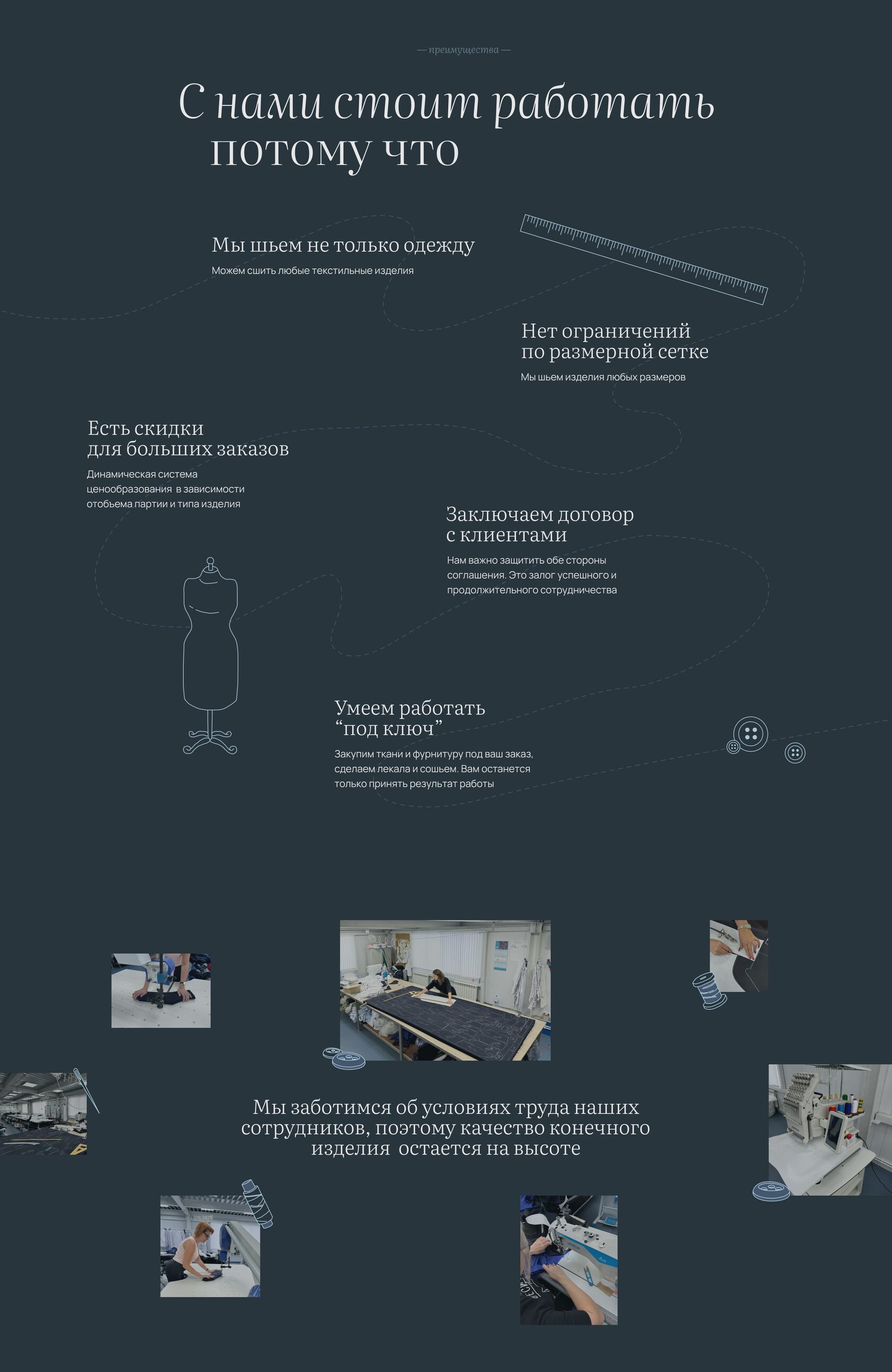 — преимущества —

С нами стоит работать потому что

Мы шьем не только одежду

Можем сшить любые текстильные изделия

Нет ограничений по размерной сетке

Мы шьем изделия любых размеров

Есть скидки для больших заказов

Динамическая система ценообразования в зависимости отобьема партии и типа изделия

Заключаем договор с клиентами

Нам важно защитить обе стороны соглашения. Это залог успешного и продолжительного сотрудничества

Умеем работать “под ключ”

Закупим ткани и фурнитуру под ваш заказ, сделаем лекала и сошьем. Вам останется только принять результат работы

Мы заботимся об условиях труда наших сотрудников, поэтому качество конечного изделия остается на высоте