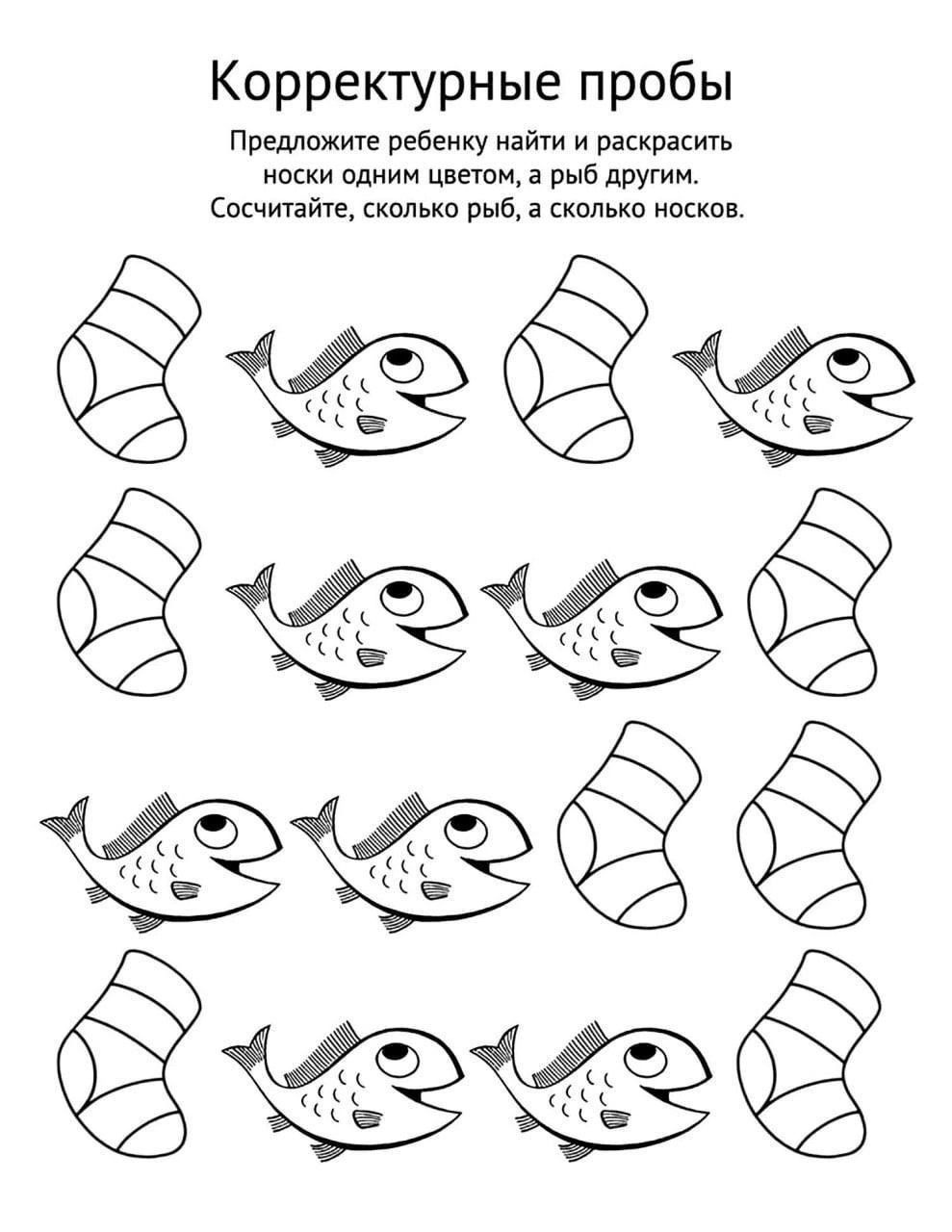 Корректурные пробы

Предложите ребенку найти и раскрасить носки одним цветом, а рыб другим. Сосчитайте, сколько рыб, а сколько носков.