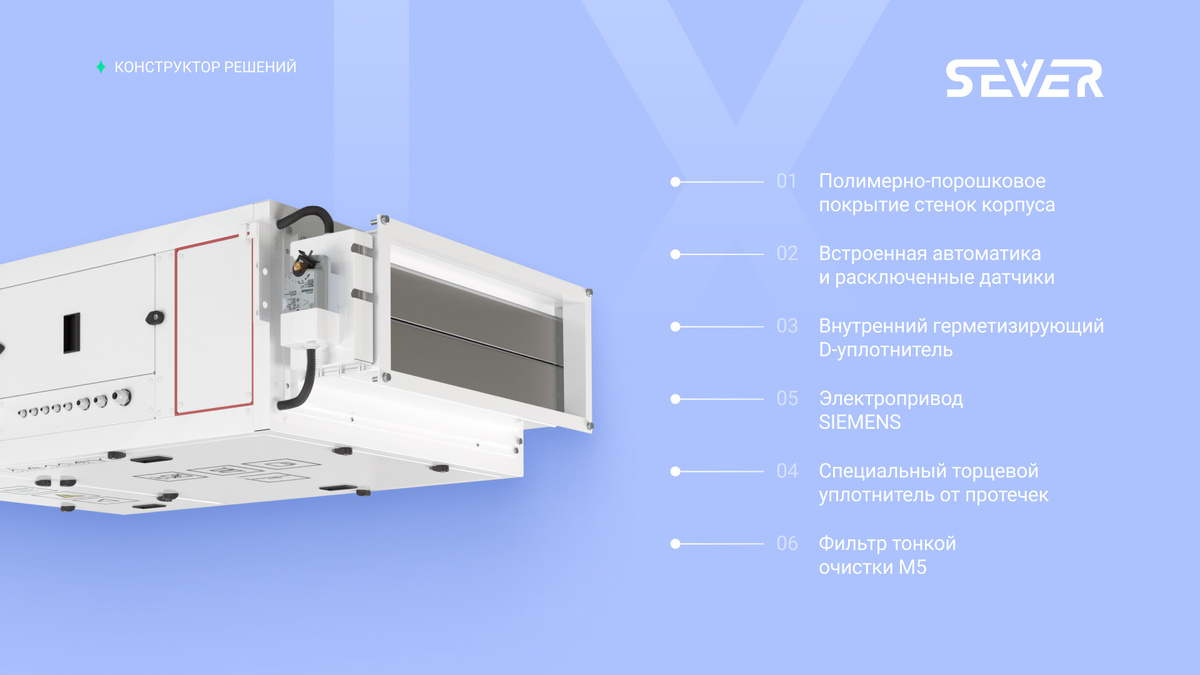 КОНСТРУКТОР РЕШЕНИЙ

SEVER

01 Полимерно-порошковое покрытие стенок корпуса

02 Встроенная автоматика и расключенные датчики

03 Внутренний герметизирующий D-уплотнитель

05 Электропривод SIEMENS

04 Специальный торцевой уплотнитель от протечек

06 Фильтр тонкой очистки М5