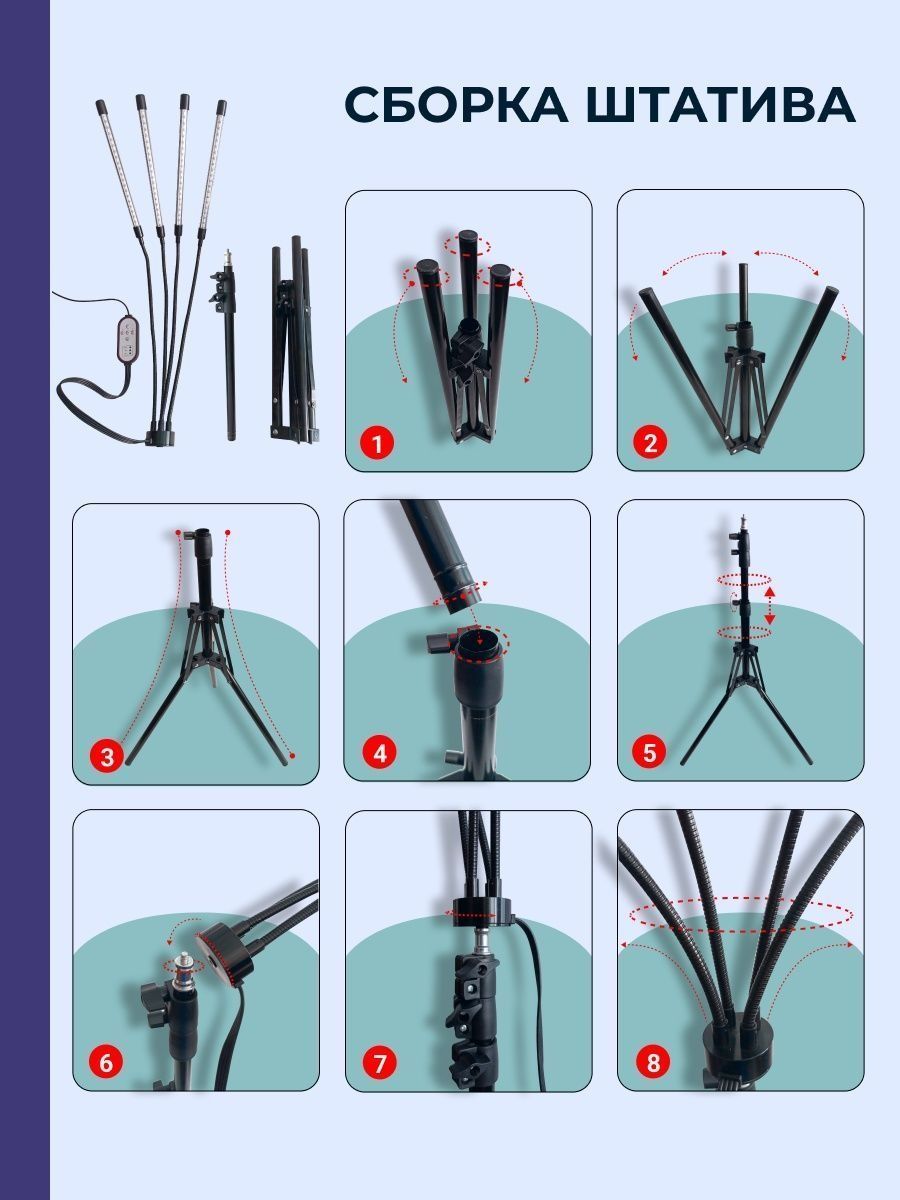 СБОРКА ШТАТИВА

1

2

3

4

5

6

7

8