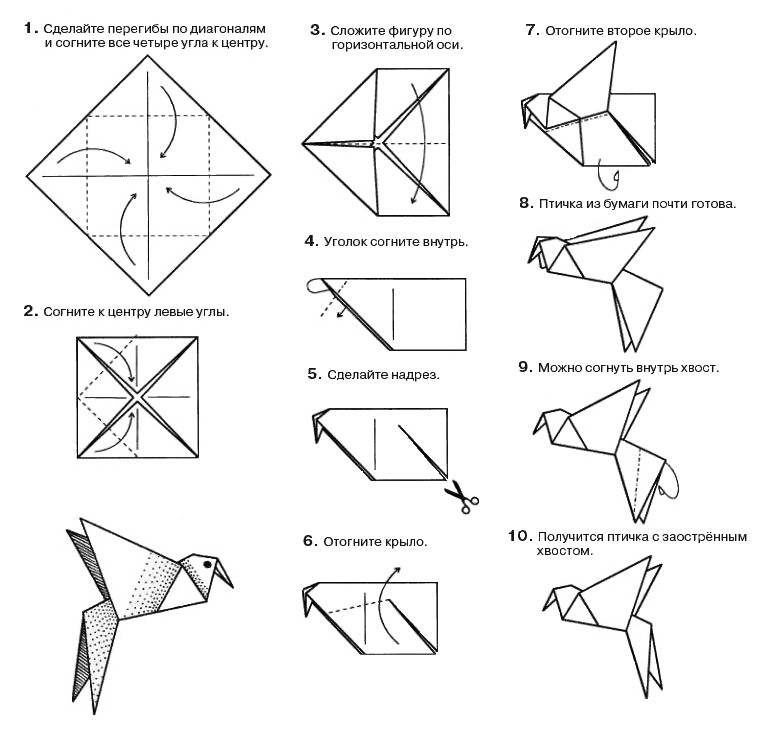 1. Сделайте перегибы по диагоналям и согните все четыре угла к центру.

2. Согните к центру левые углы.

3. Сложите фигуру по горизонтальной оси.

4. Уголок согните внутрь.

5. Сделайте надрез.

6. Отогните крыло.

7. Отогните второе крыло.

8. Птичка из бумаги почти готова.

9. Можно согнуть внутрь хвост.

10. Получится птичка с заострённым хвостом.