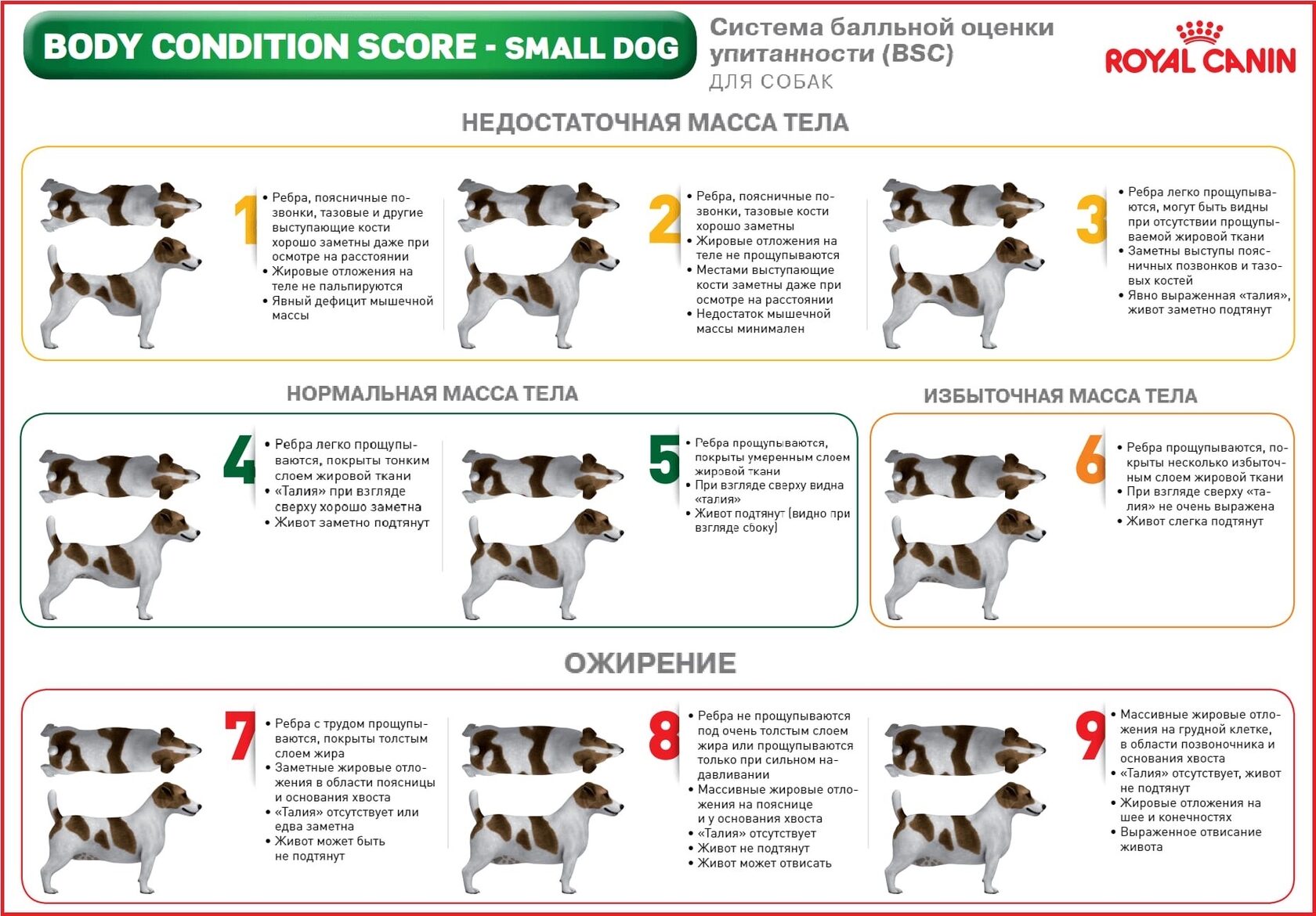 BODY CONDITION SCORE - SMALL DOG

Система балльной оценки упитанности (BSC) ДЛЯ СОБАК

ROYAL CANIN

НЕДОСТАТОЧНАЯ МАССА ТЕЛА

1
• Ребра, поясничные позвонки, тазовые и другие выступающие кости хорошо заметны даже при осмотре на расстоянии
• Жировые отложения на теле не пальпируются
• Явный дефицит мышечной массы

2
• Ребра, поясничные позвонки, тазовые кости хорошо заметны
• Жировые отложения на теле не прощупываются
• Местами выступающие кости заметны даже при осмотре на расстоянии
• Недостаток мышечной массы минимален

3
• Ребра легко прощупываются, могут быть видны при отсутствии прощупываемой жировой ткани
• Заметны выступы поясничных позвонков и тазовых костей
• Явно выраженная «талия», живот заметно подтянут

НОРМАЛЬНАЯ МАССА ТЕЛА

4
• Ребра легко прощупываются, покрыты тонким слоем жировой ткани
• «Талия» при взгляде сверху хорошо заметна
• Живот заметно подтянут

5
• Ребра прощупываются, покрыты умеренным слоем жировой ткани
• При взгляде сверху видна «талия»
• Живот подтянут (видно при взгляде сбоку)

ИЗБЫТОЧНАЯ МАССА ТЕЛА

6
• Ребра прощупываются, покрыты несколько избыточным слоем жировой ткани
• При взгляде сверху «талия» не очень выражена
• Живот слегка подтянут

ОЖИРЕНИЕ

7
• Ребра с трудом прощупываются, покрыты толстым слоем жира
• Заметные жировые отложения в области поясницы и основания хвоста
• «Талия» отсутствует или едва заметна
• Живот может быть не подтянут

8
• Ребра не прощупываются под очень толстым слоем жира или прощупываются только при сильном надавливании
• Массивные жировые отложения на пояснице и у основания хвоста
• «Талия» отсутствует
• Живот не подтянут
• Живот может отвисать

9
• Массивные жировые отложения на грудной клетке, в области позвоночника и основания хвоста
• «Талия» отсутствует, живот не подтянут
• Жировые отложения на шее и конечностях
• Выраженное отвисание живота