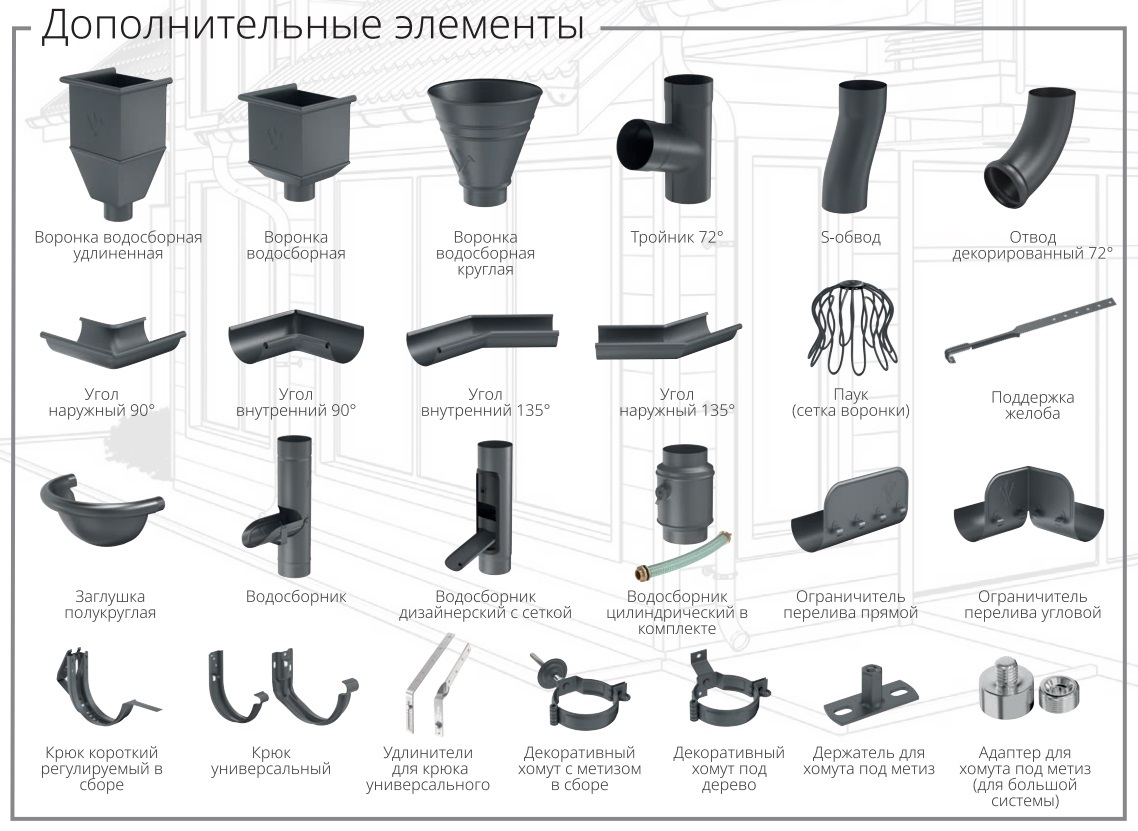 Дополнительные элементы

Воронка водосборная удлиненная

Воронка водосборная

Воронка водосборная круглая

Тройник 72°

S-обвод

Отвод декорированный 72°

Угол наружный 90°

Угол внутренний 90°

Угол внутренний 135°

Угол наружный 135°

Паук (сетка воронки)

Поддержка желоба

Заглушка полукруглая

Водосборник

Водосборник дизайнерский с сеткой

Водосборник цилиндрический в комплекте

Ограничитель перелива прямой

Ограничитель перелива угловой

Крюк короткий регулируемый в сборе

Крюк универсальный

Удлинители для крюка универсального

Декоративный хомут с метизом в сборе

Декоративный хомут под дерево

Держатель для хомута под метиз

Адаптер для хомута под метиз (для большой системы)