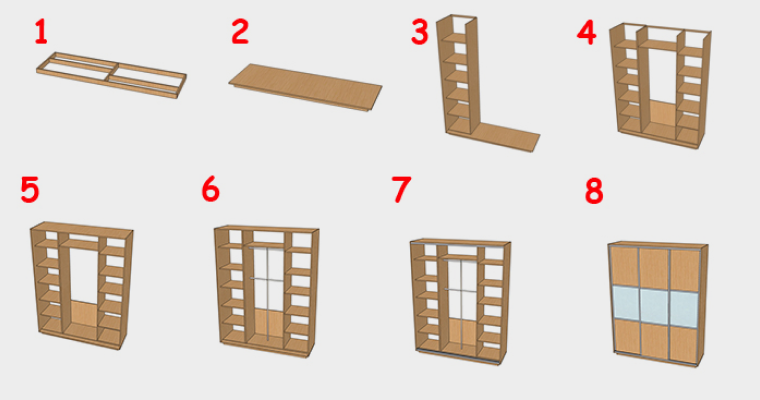 1
2
3
4
5
6
7
8