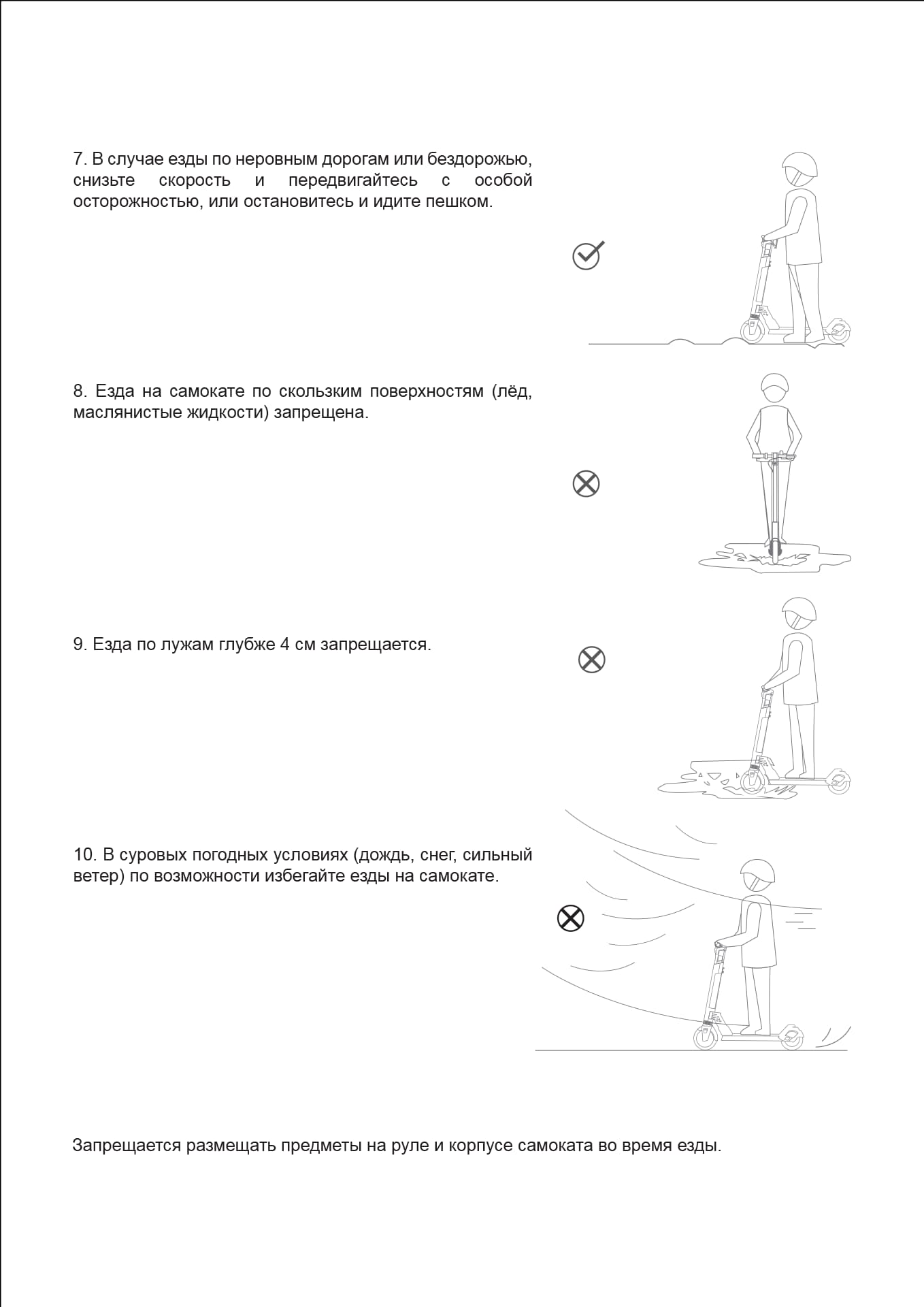 7. В случае езды по неровным дорогам или бездорожью, снизьте скорость и передвигайтесь с особой осторожностью, или остановитесь и идите пешком.

8. Езда на самокате по скользким поверхностям (лёд, маслянистые жидкости) запрещена.

9. Езда по лужам глубже 4 см запрещается.

10. В суровых погодных условиях (дождь, снег, сильный ветер) по возможности избегайте езды на самокате.

Запрещается размещать предметы на руле и корпусе самоката во время езды.