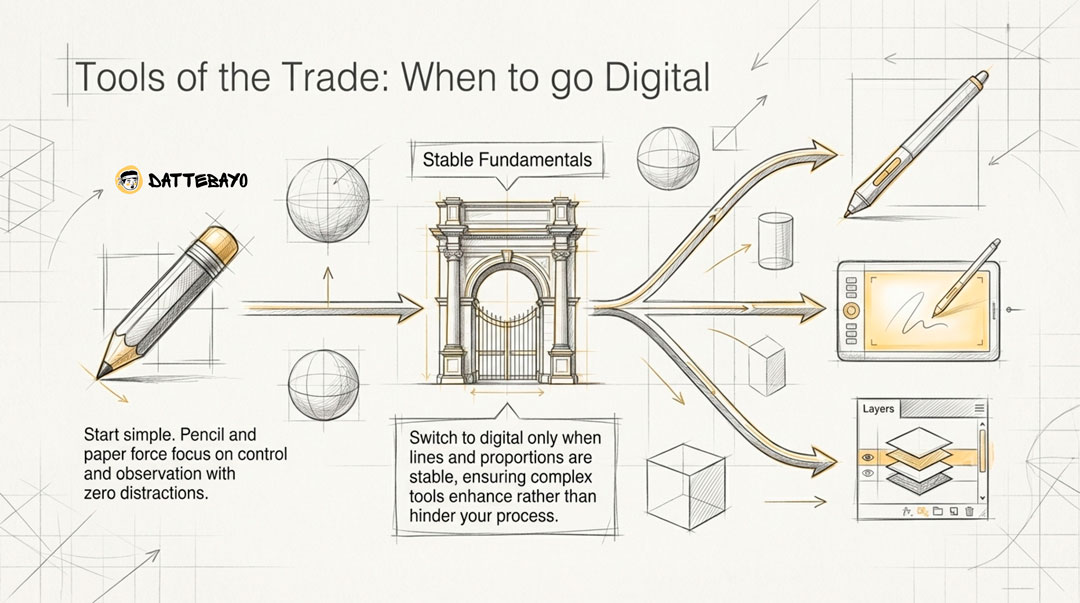 Tools of the Trade: When to go Digital

DATTEBAYO

Stable Fundamentals

Start simple. Pencil and paper force focus on control and observation with zero distractions.

Switch to digital only when lines and proportions are stable, ensuring complex tools enhance rather than hinder your process.

Layers