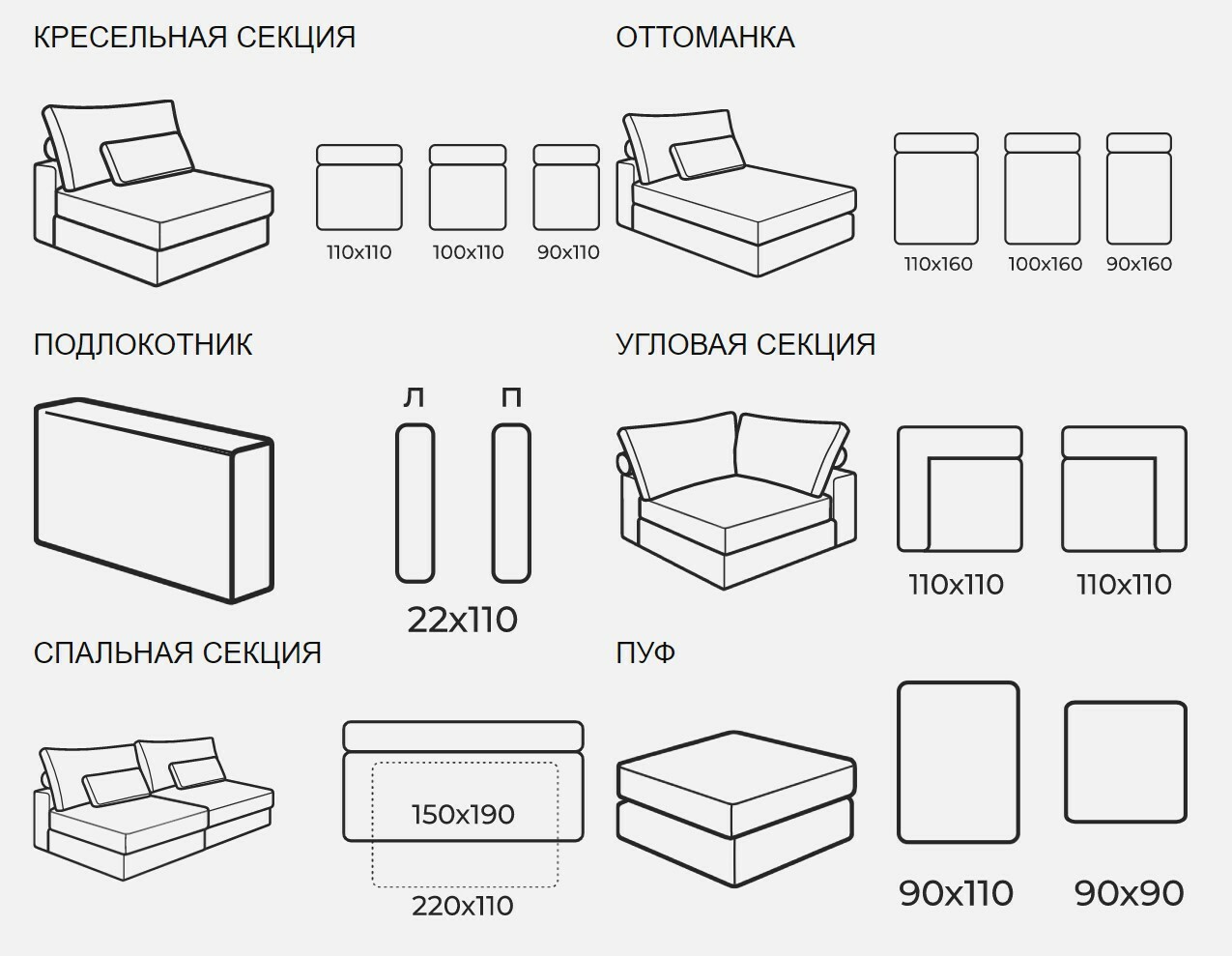 КРЕСЕЛЬНАЯ СЕКЦИЯ

110x110 100x110 90x110

ОТТОМАНКА

110x160 100x160 90x160

ПОДЛОКОТНИК

Л П

22x110

УГЛОВАЯ СЕКЦИЯ

110x110 110x110

СПАЛЬНАЯ СЕКЦИЯ

150x190

220x110

ПУФ

90x110 90x90