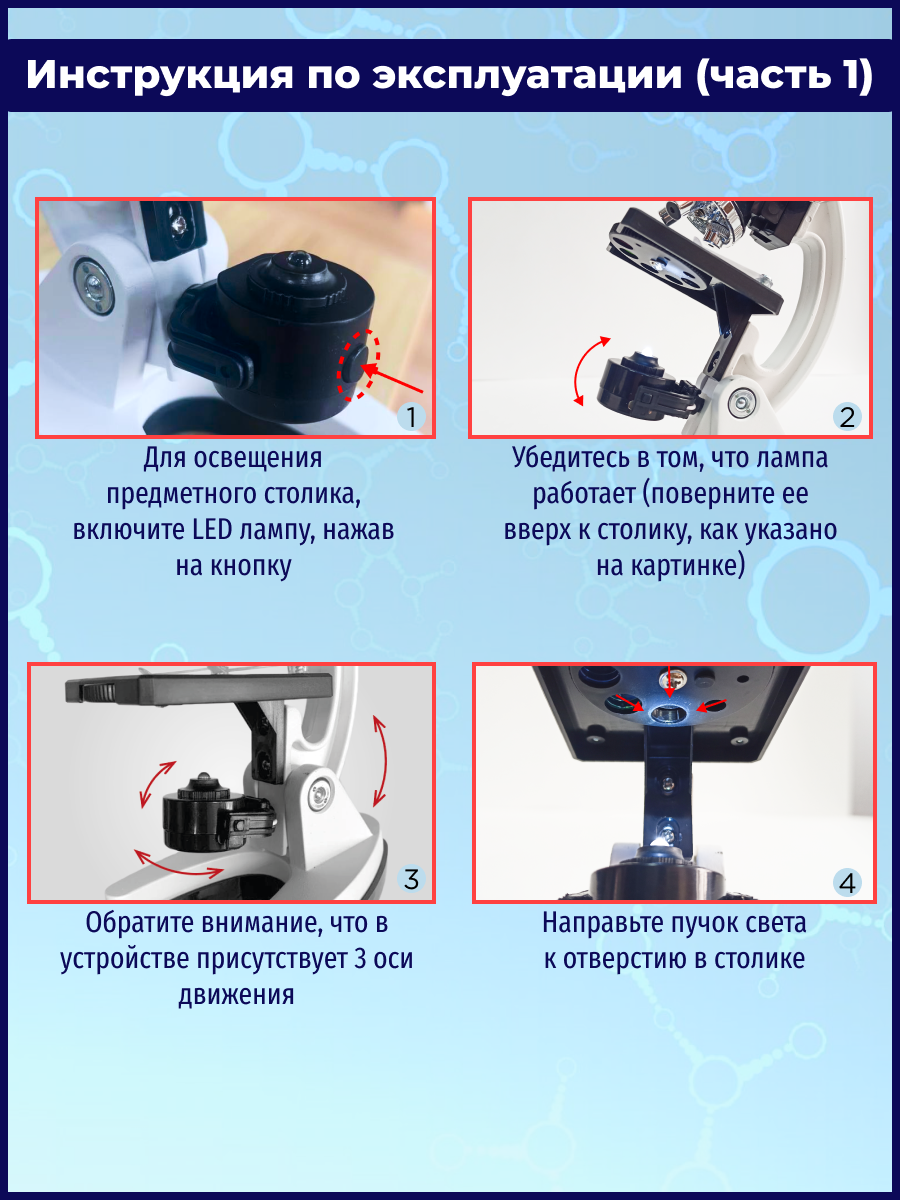 Инструкция по эксплуатации (часть 1)

1

Для освещения предметного столика, включите LED лампу, нажав на кнопку

2

Убедитесь в том, что лампа работает (поверните ее вверх к столику, как указано на картинке)

3

Обратите внимание, что в устройстве присутствует 3 оси движения

4

Направьте пучок света к отверстию в столике