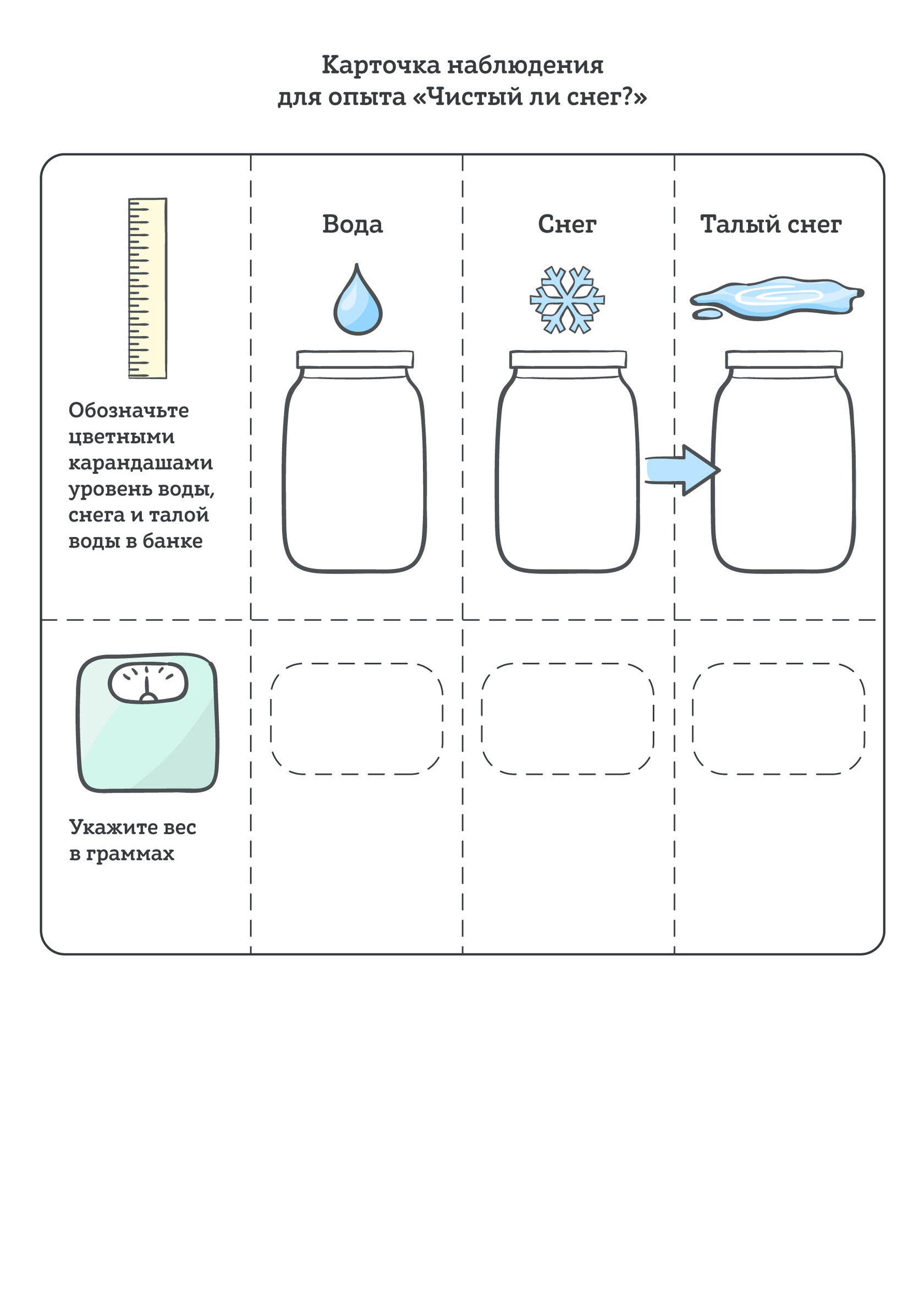 Карточка наблюдения
для опыта «Чистый ли снег?»

| | Вода | Снег | Талый снег |
|---|---|---|---|
| Обозначьте цветными карандашами уровень воды, снега и талой воды в банке | | | |
| Укажите вес в граммах | | | |