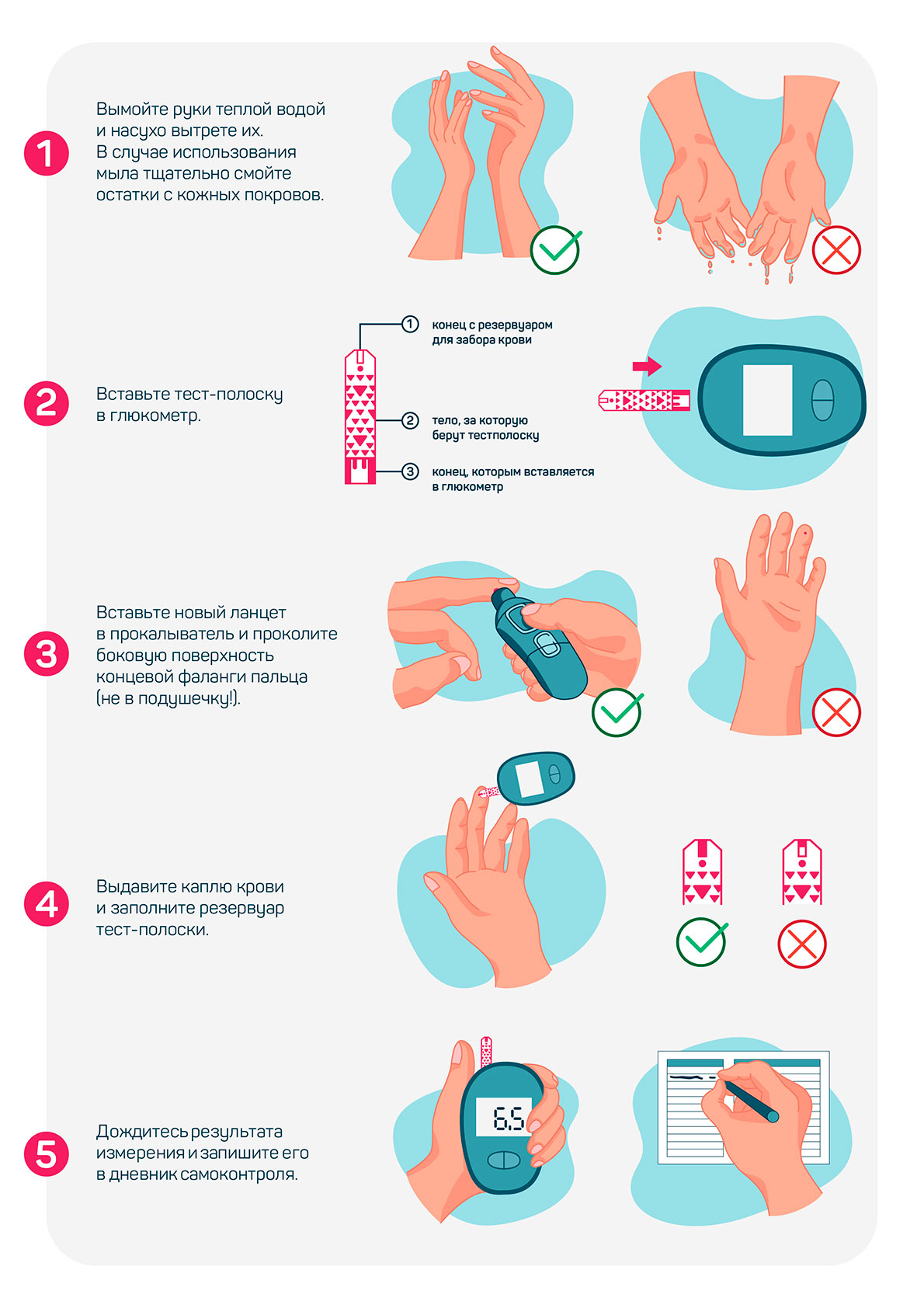 1

Вымойте руки теплой водой и насухо вытрете их. В случае использования мыла тщательно смойте остатки с кожных покровов.

2

Вставьте тест-полоску в глюкометр.

1 конец с резервуаром для забора крови

2 тело, за которую берут тестполоску

3 конец, которым вставляется в глюкометр

3

Вставьте новый ланцет в прокалыватель и проколите боковую поверхность концевой фаланги пальца (не в подушечку!).

4

Выдавите каплю крови и заполните резервуар тест-полоски.

5

Дождитесь результата измерения и запишите его в дневник самоконтроля.

6.5