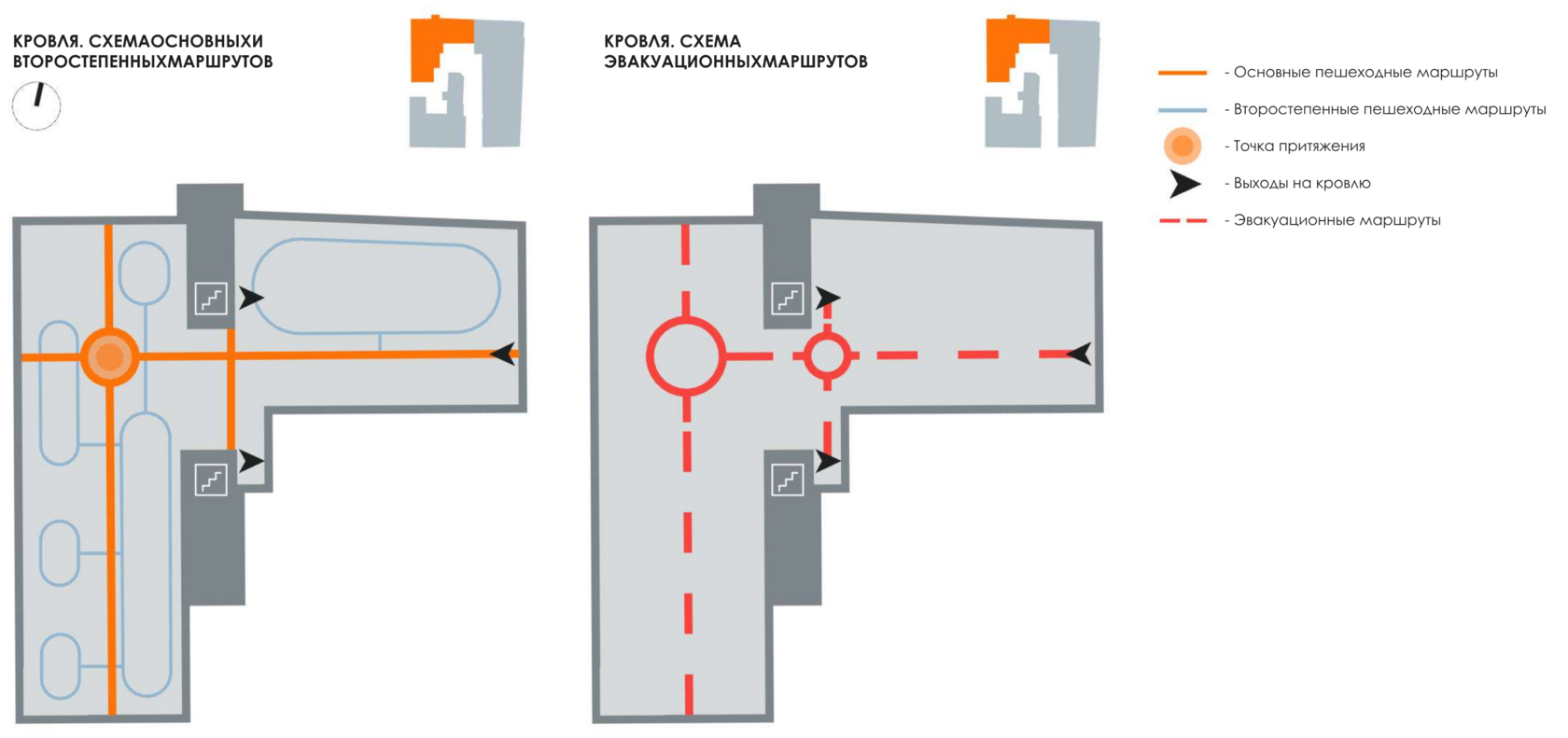 КРОВЛЯ. СХЕМАОСНОВНЫХИ ВТОРОСТЕПЕННЫХМАРШРУТОВ

КРОВЛЯ. СХЕМА ЭВАКУАЦИОННЫХМАРШРУТОВ

- Основные пешеходные маршруты
- Второстепенные пешеходные маршруты
- Точка притяжения
- Выходы на кровлю
- Эвакуационные маршруты