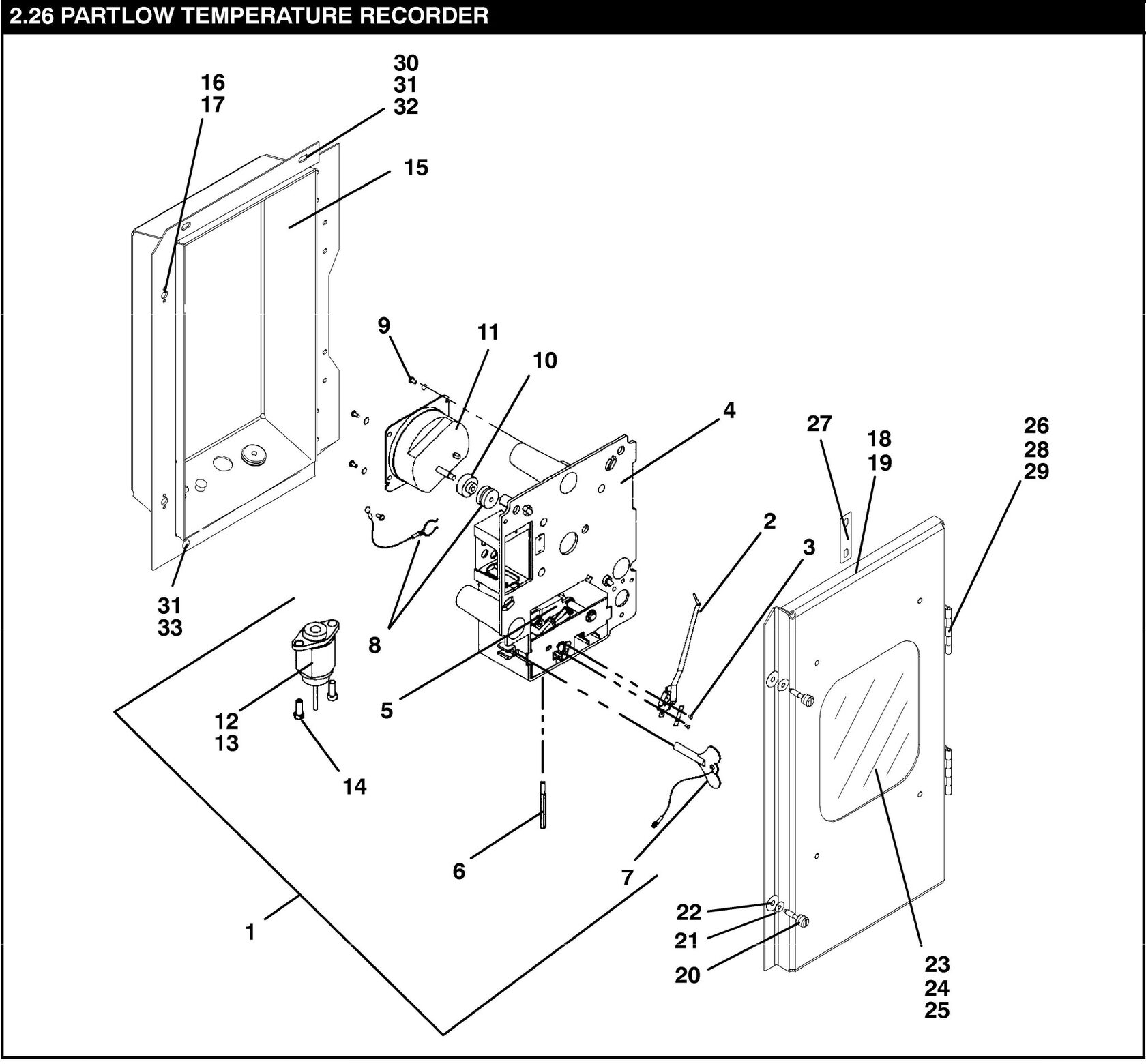 2.26 PARTLOW TEMPERATURE RECORDER

16
17

30
31
32

15

9

11

10

4

27

18
19

26
28
29

2

3

31
33

8

5

12
13

14

6

7

1

22

21

20

23
24
25