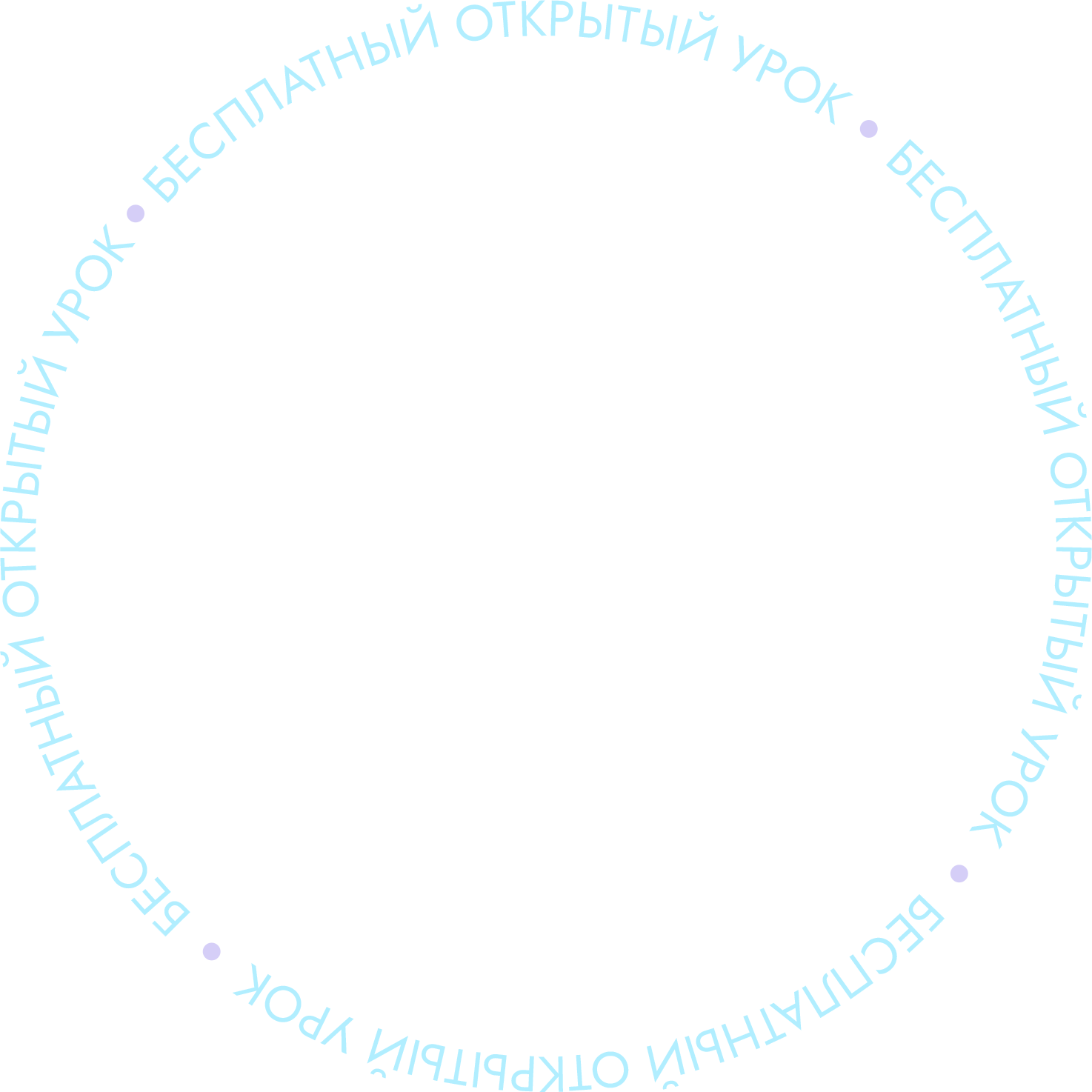 БЕСПЛАТНЫЙ ОТКРЫТЫЙ УРОК • БЕСПЛАТНЫЙ ОТКРЫТЫЙ УРОК • БЕСПЛАТНЫЙ ОТКРЫТЫЙ УРОК • БЕСПЛАТНЫЙ ОТКРЫТЫЙ УРОК •