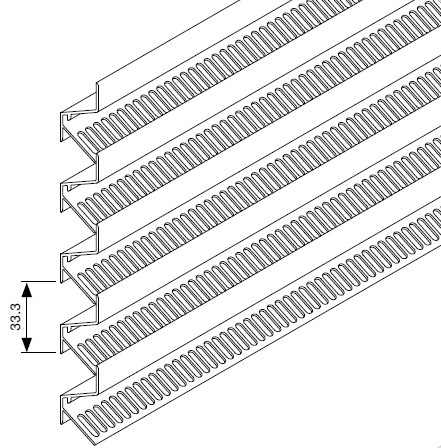 33.3