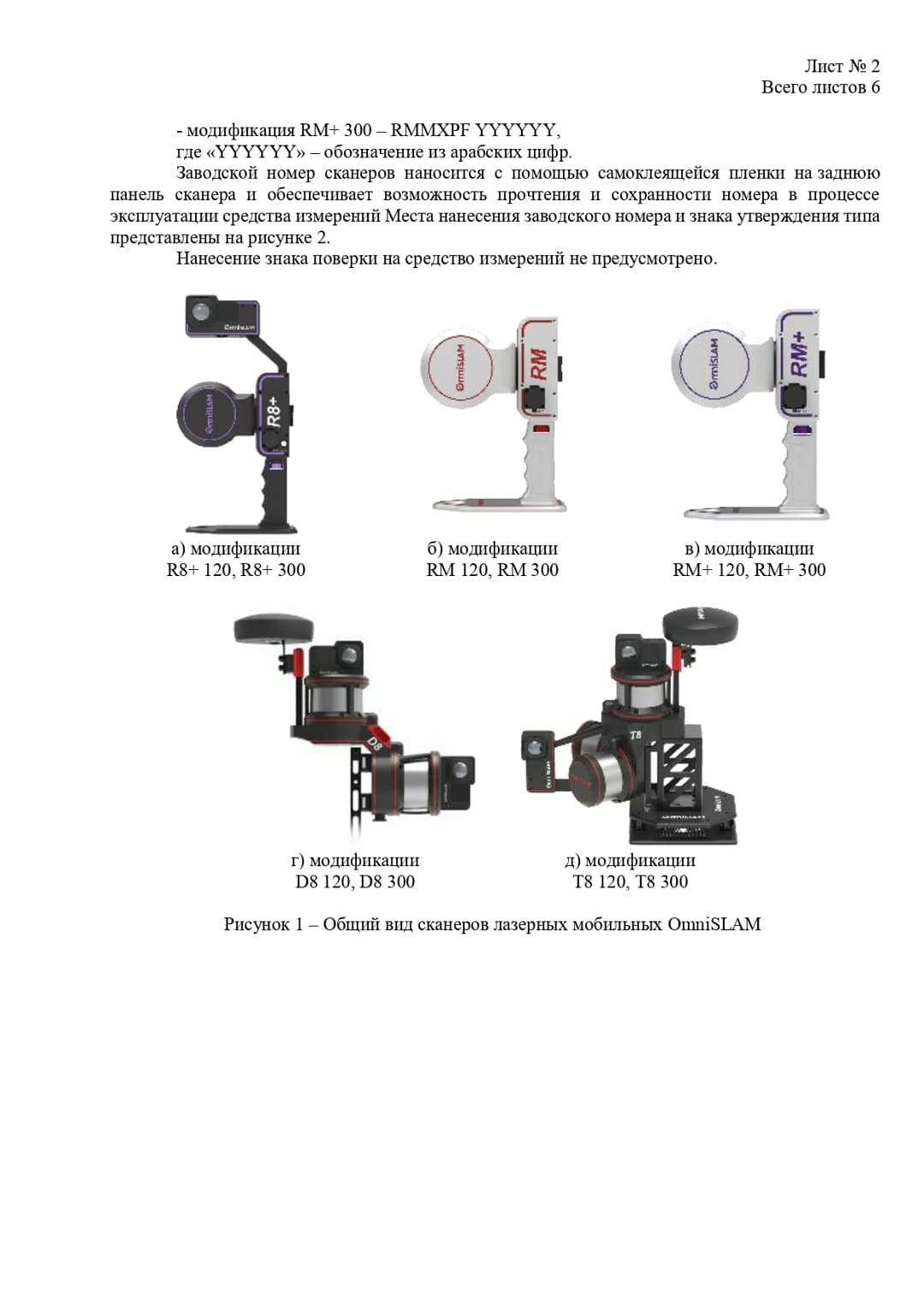 Лист № 2
Всего листов 6

- модификация RM+ 300 – RMMXPF YYYYYY,

где «YYYYYY» – обозначение из арабских цифр.

Заводской номер сканеров наносится с помощью самоклеящейся пленки на заднюю панель сканера и обеспечивает возможность прочтения и сохранности номера в процессе эксплуатации средства измерений Места нанесения заводского номера и знака утверждения типа представлены на рисунке 2.

Нанесение знака поверки на средство измерений не предусмотрено.

OmniSLAM

OmniSLAM

R8+

OmniSLAM

RM

OmniSLAM

RM+

а) модификации
R8+ 120, R8+ 300

б) модификации
RM 120, RM 300

в) модификации
RM+ 120, RM+ 300

D8

T8

г) модификации
D8 120, D8 300

д) модификации
T8 120, T8 300

Рисунок 1 – Общий вид сканеров лазерных мобильных OmniSLAM