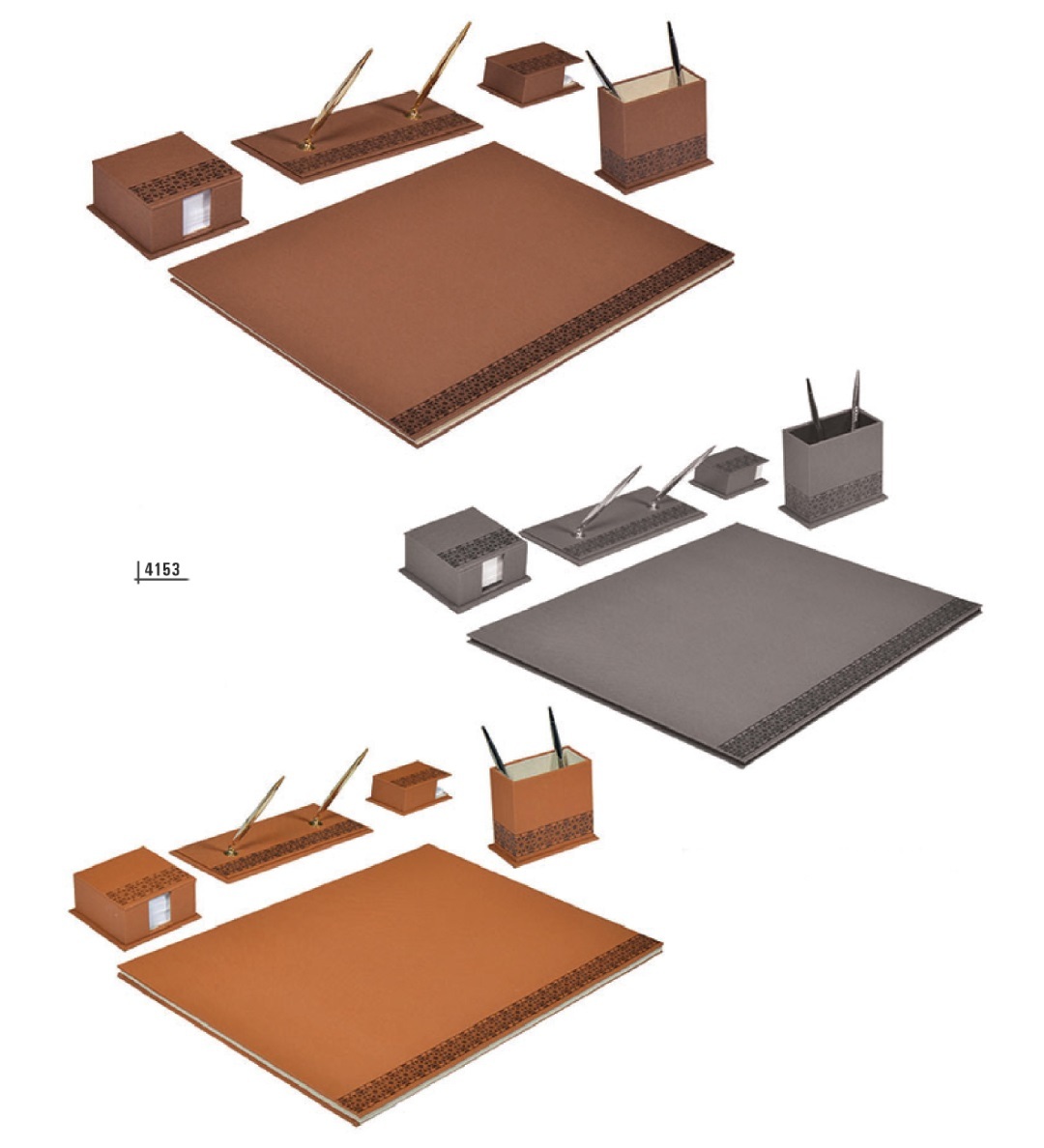 4153