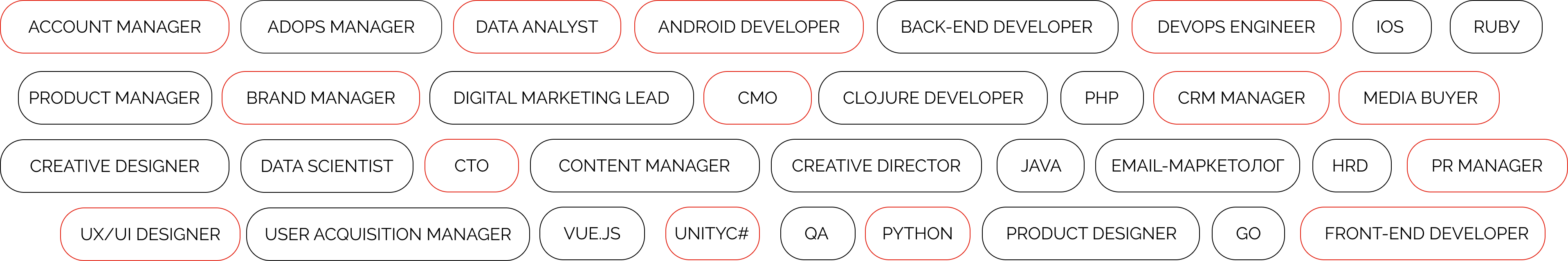 ACCOUNT MANAGER

ADOPS MANAGER

DATA ANALYST

ANDROID DEVELOPER

BACK-END DEVELOPER

DEVOPS ENGINEER

IOS

RUBY

PRODUCT MANAGER

BRAND MANAGER

DIGITAL MARKETING LEAD

CMO

CLOJURE DEVELOPER

PHP

CRM MANAGER

MEDIA BUYER

CREATIVE DESIGNER

DATA SCIENTIST

CTO

CONTENT MANAGER

CREATIVE DIRECTOR

JAVA

EMAIL-МАРКЕТОЛОГ

HRD

PR MANAGER

UX/UI DESIGNER

USER ACQUISITION MANAGER

VUE.JS

UNITYC#

QA

PYTHON

PRODUCT DESIGNER

GO

FRONT-END DEVELOPER