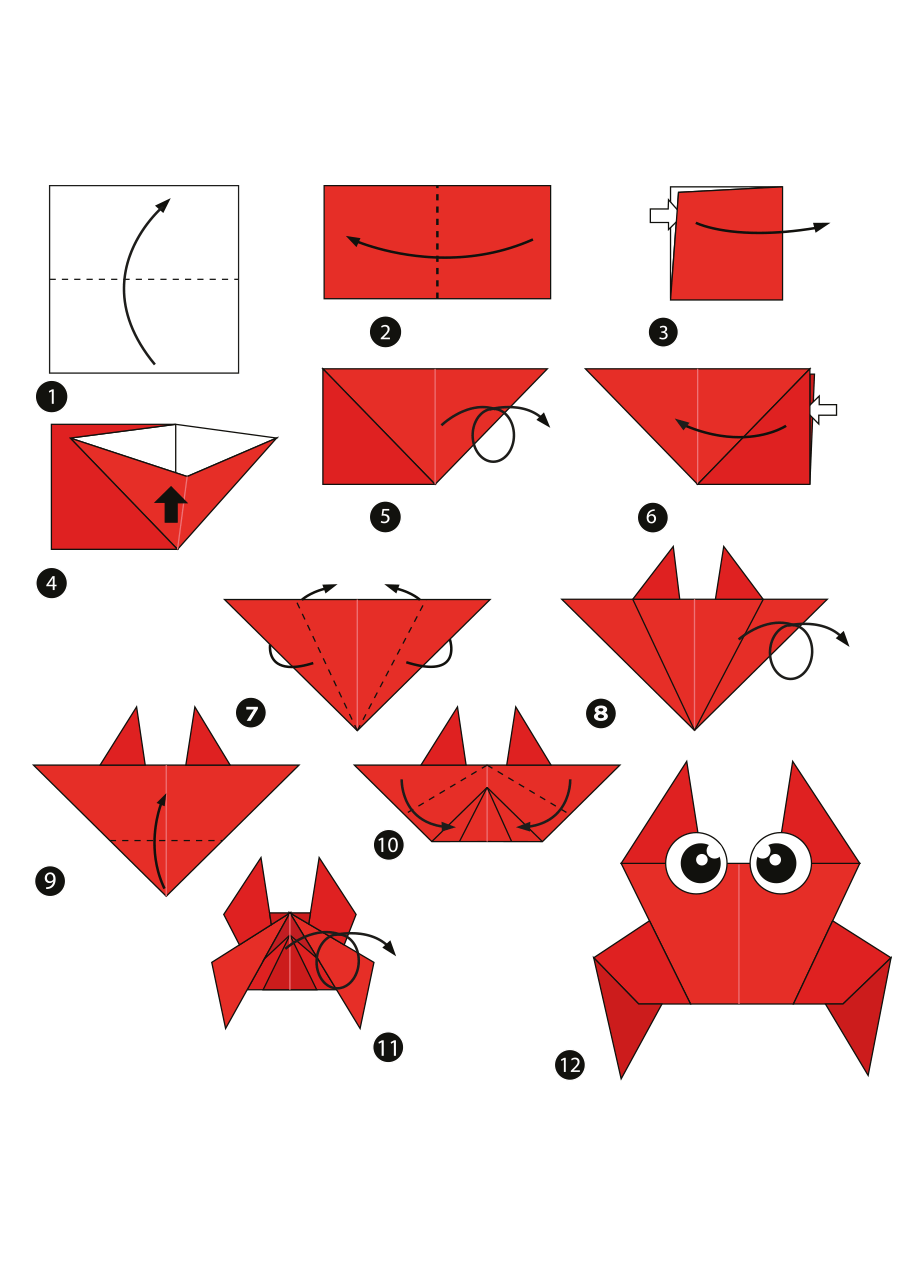 1

2

3

4

5

6

7

8

9

10

11

12