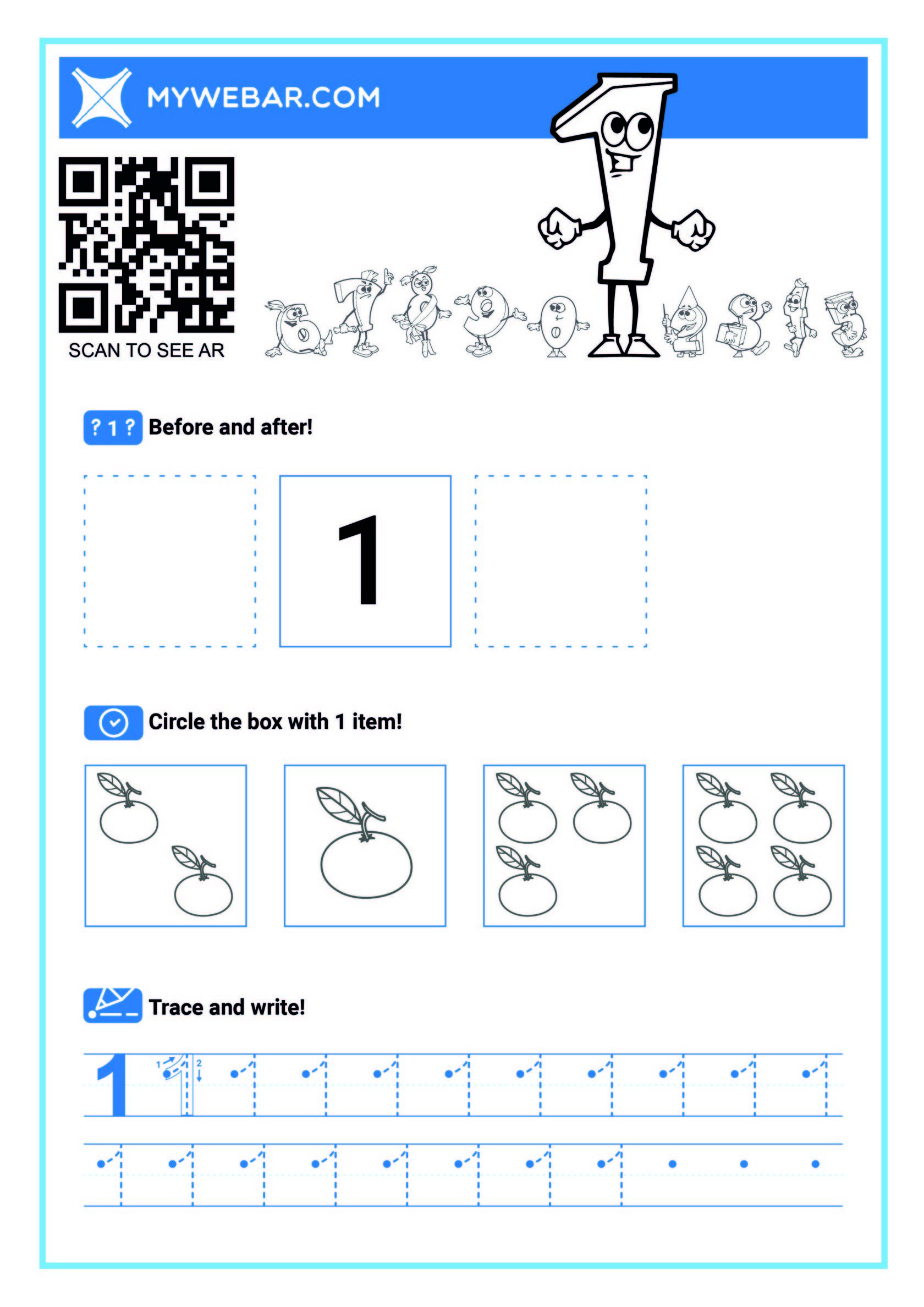 MYWEBAR.COM

SCAN TO SEE AR

? 1 ? Before and after!

1

Circle the box with 1 item!

Trace and write!

1 1 2