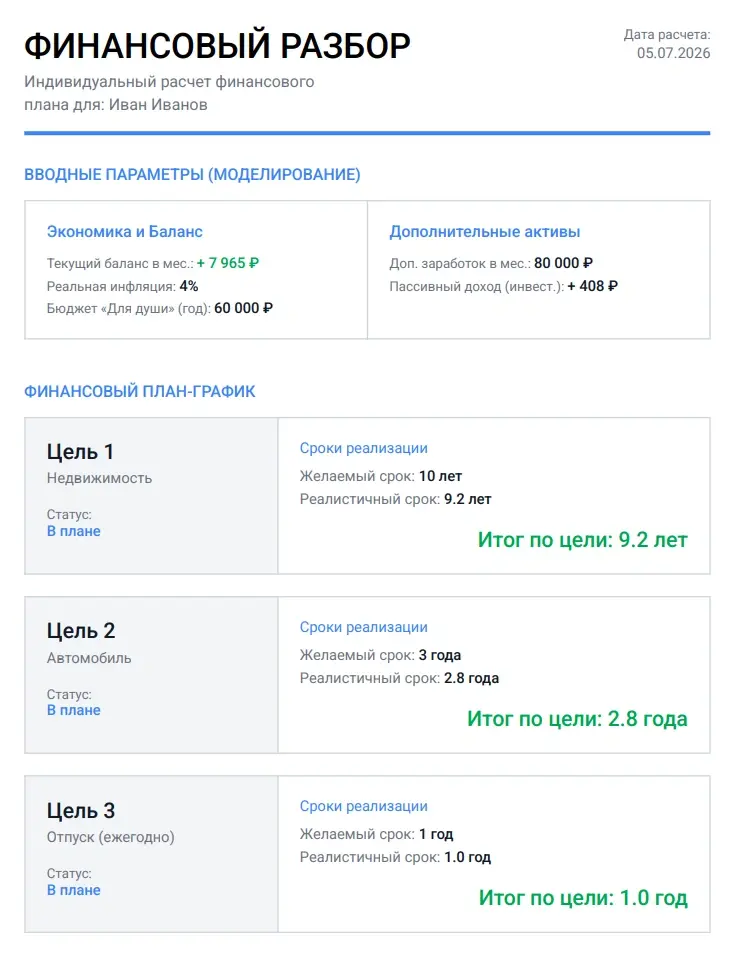 ФИНАНСОВЫЙ РАЗБОР

Индивидуальный расчет финансового плана для: Иван Иванов

Дата расчета:
05.07.2026

ВВОДНЫЕ ПАРАМЕТРЫ (МОДЕЛИРОВАНИЕ)

Экономика и Баланс
Текущий баланс в мес.: + 7 965 ₽
Реальная инфляция: 4%
Бюджет «Для души» (год): 60 000 ₽

Дополнительные активы
Доп. заработок в мес.: 80 000 ₽
Пассивный доход (инвест.): + 408 ₽

ФИНАНСОВЫЙ ПЛАН-ГРАФИК

Цель 1
Недвижимость
Статус:
В плане

Сроки реализации
Желаемый срок: 10 лет
Реалистичный срок: 9.2 лет
Итог по цели: 9.2 лет

Цель 2
Автомобиль
Статус:
В плане

Сроки реализации
Желаемый срок: 3 года
Реалистичный срок: 2.8 года
Итог по цели: 2.8 года

Цель 3
Отпуск (ежегодно)
Статус:
В плане

Сроки реализации
Желаемый срок: 1 год
Реалистичный срок: 1.0 год
Итог по цели: 1.0 год