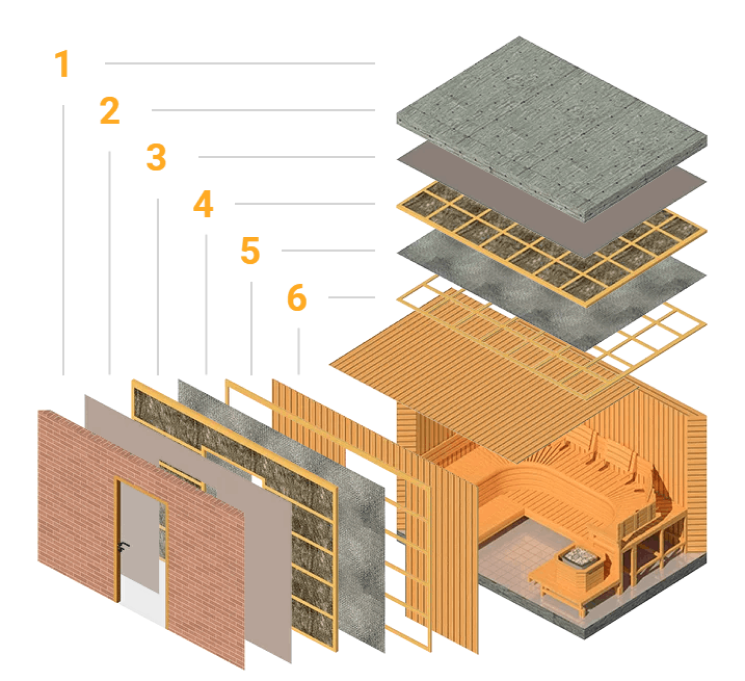 1
2
3
4
5
6