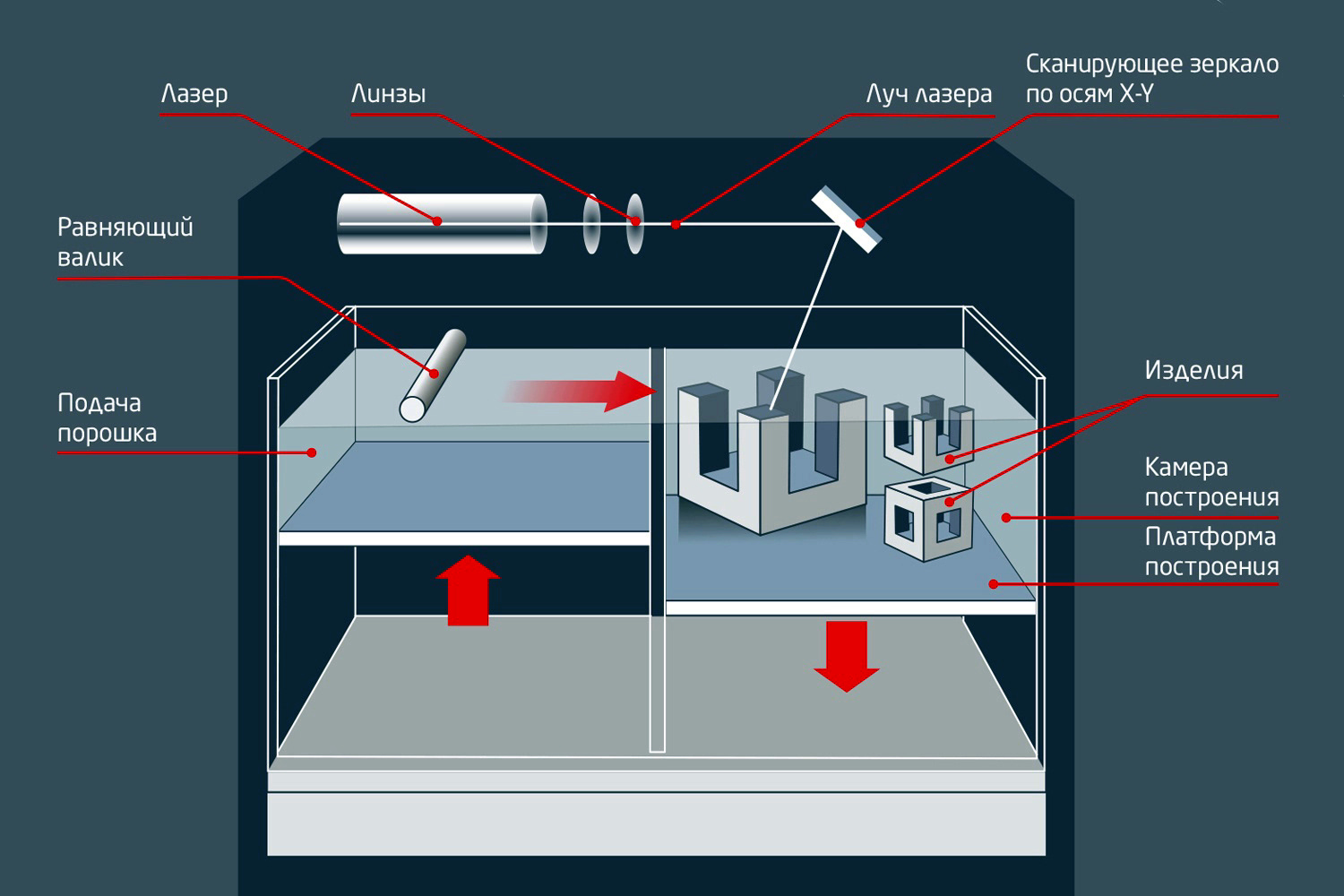 Лазер

Линзы

Луч лазера

Сканирующее зеркало по осям X-Y

Равняющий валик

Подача порошка

Изделия

Камера построения

Платформа построения