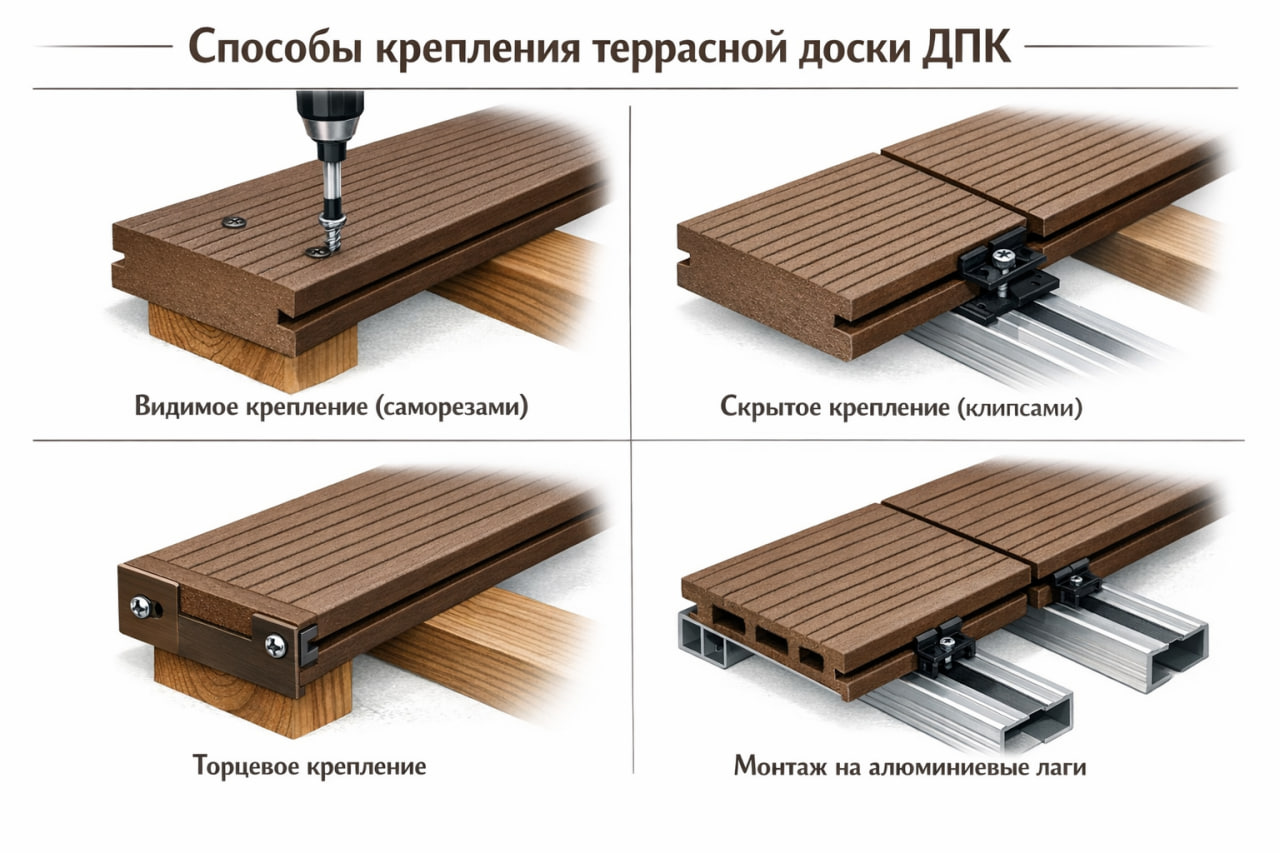 Способы крепления террасной доски ДПК

Видимое крепление (саморезами)

Скрытое крепление (клипсами)

Торцевое крепление

Монтаж на алюминиевые лаги