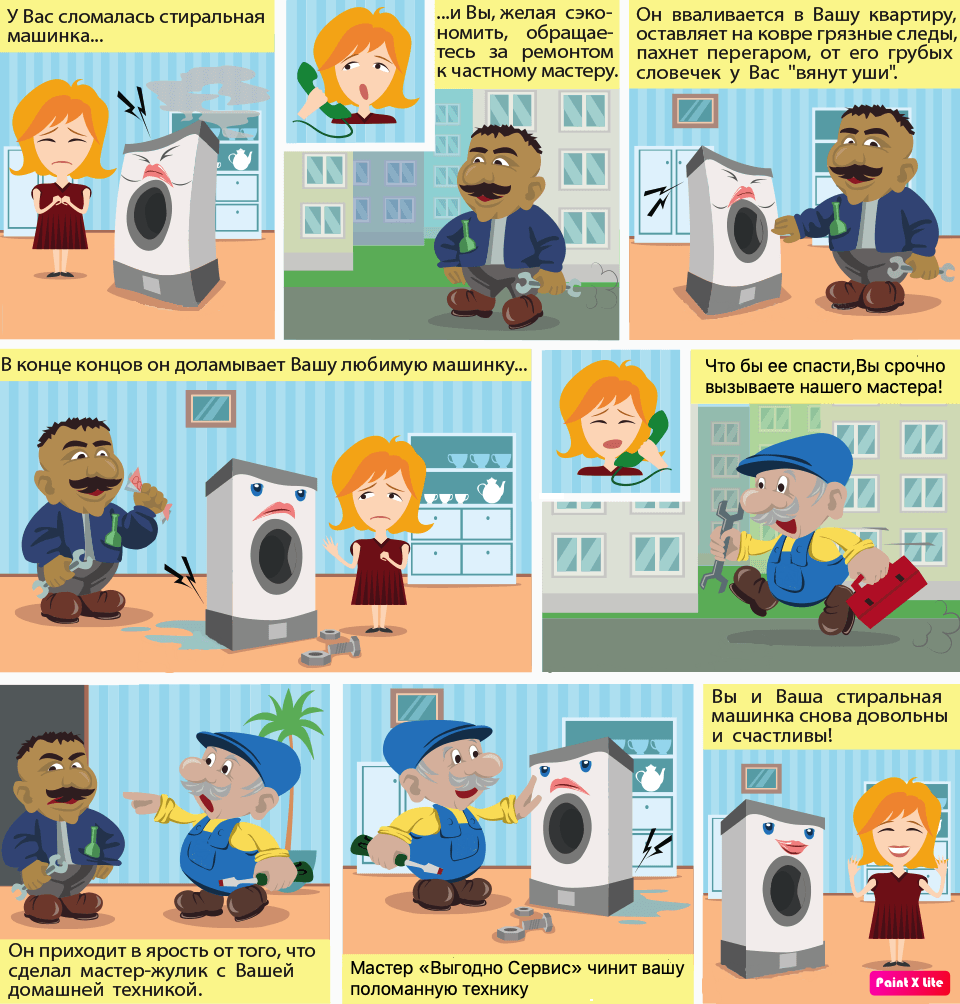 У Вас сломалась стиральная машинка...

...и Вы, желая сэкономить, обращаетесь за ремонтом к частному мастеру.

Он вваливается в Вашу квартиру, оставляет на ковре грязные следы, пахнет перегаром, от его грубых словечек у Вас "вянут уши".

В конце концов он доламывает Вашу любимую машинку...

Что бы ее спасти,Вы срочно вызываете нашего мастера!

Он приходит в ярость от того, что сделал мастер-жулик с Вашей домашней техникой.

Мастер «Выгодно Сервис» чинит вашу поломанную технику

Вы и Ваша стиральная машинка снова довольны и счастливы!

Paint X lite