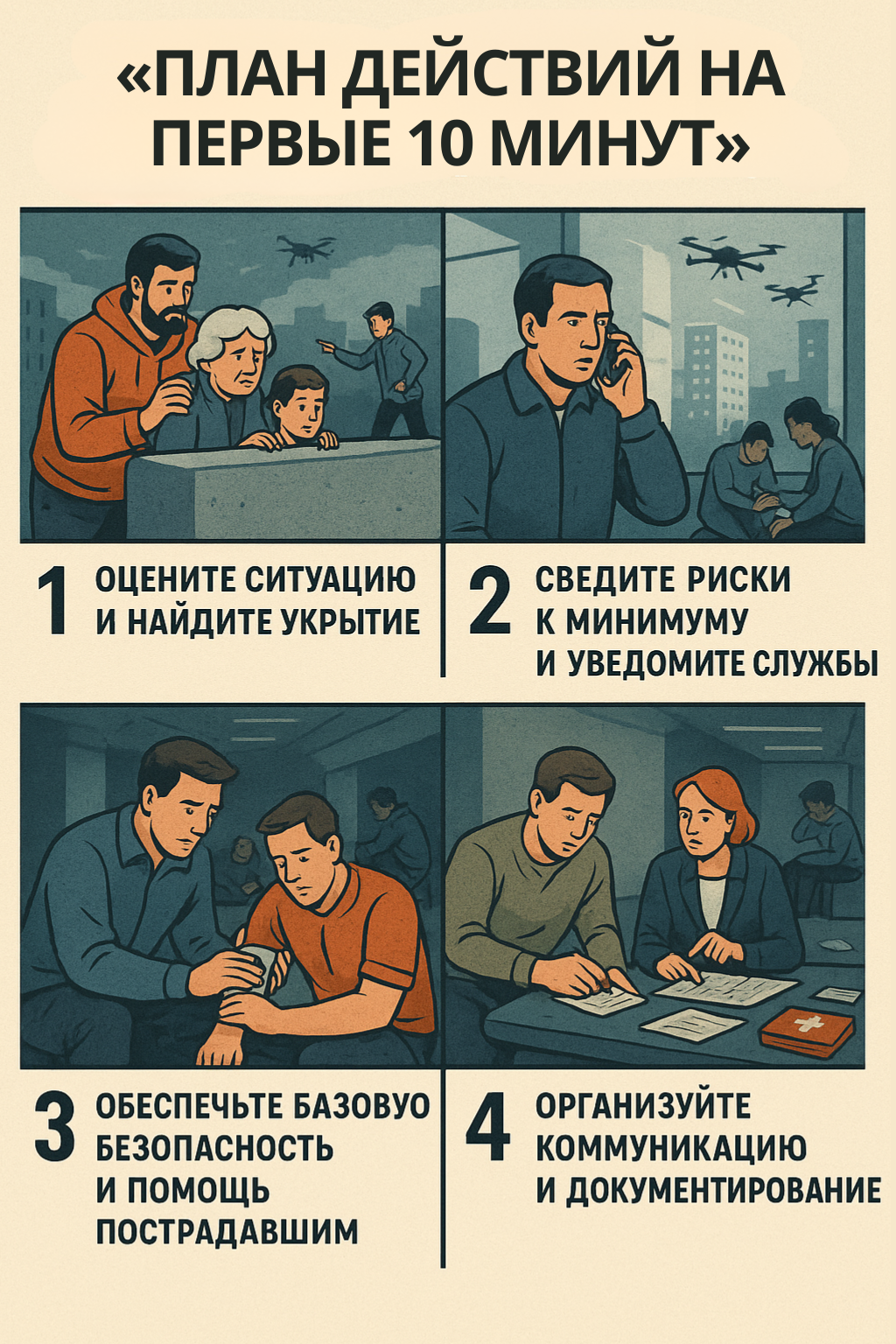 «ПЛАН ДЕЙСТВИЙ НА ПЕРВЫЕ 10 МИНУТ»

1 ОЦЕНИТЕ СИТУАЦИЮ И НАЙДИТЕ УКРЫТИЕ

2 СВЕДИТЕ РИСКИ К МИНИМУМУ И УВЕДОМИТЕ СЛУЖБЫ

3 ОБЕСПЕЧЬТЕ БАЗОВУО БЕЗОПАСНОСТЬ И ПОМОЩЬ ПОСТРАДАВШИМ

4 ОРГАНИЗУЙТЕ КОММУНИКАЦИЮ И ДОКУМЕНТИРОВАНИЕ