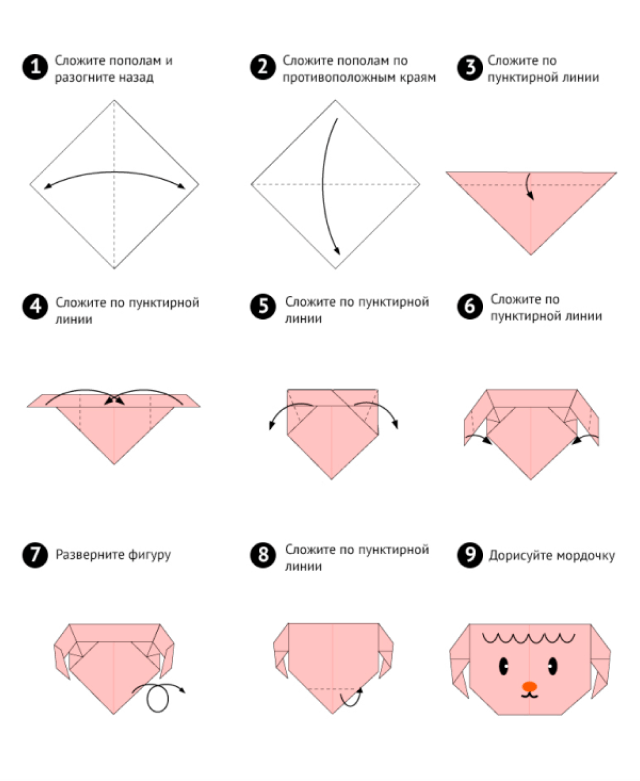 1 Сложите пополам и разогните назад

2 Сложите пополам по противоположным краям

3 Сложите по пунктирной линии

4 Сложите по пунктирной линии

5 Сложите по пунктирной линии

6 Сложите по пунктирной линии

7 Разверните фигуру

8 Сложите по пунктирной линии

9 Дорисуйте мордочку