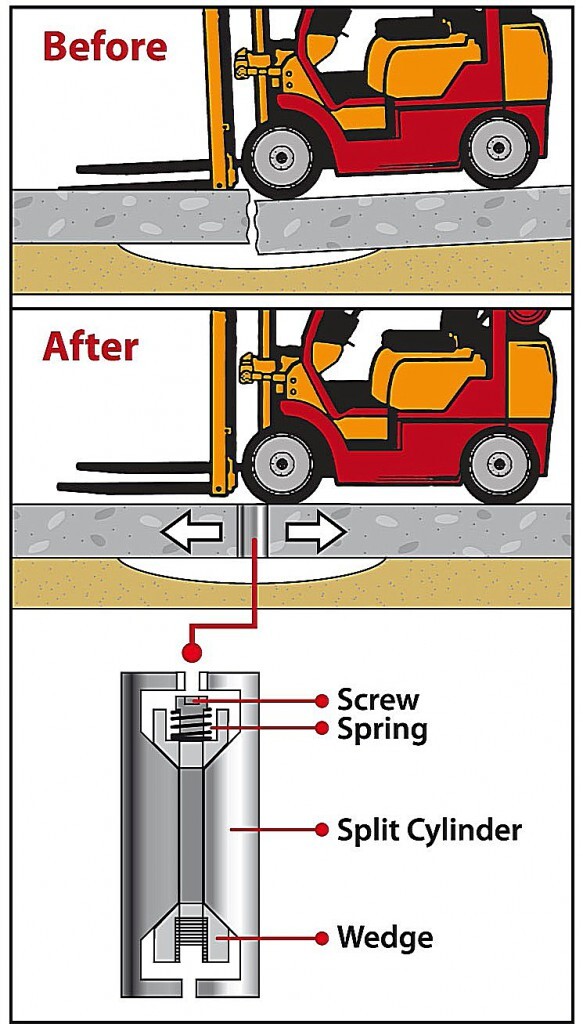 Before

After

Screw
Spring
Split Cylinder
Wedge