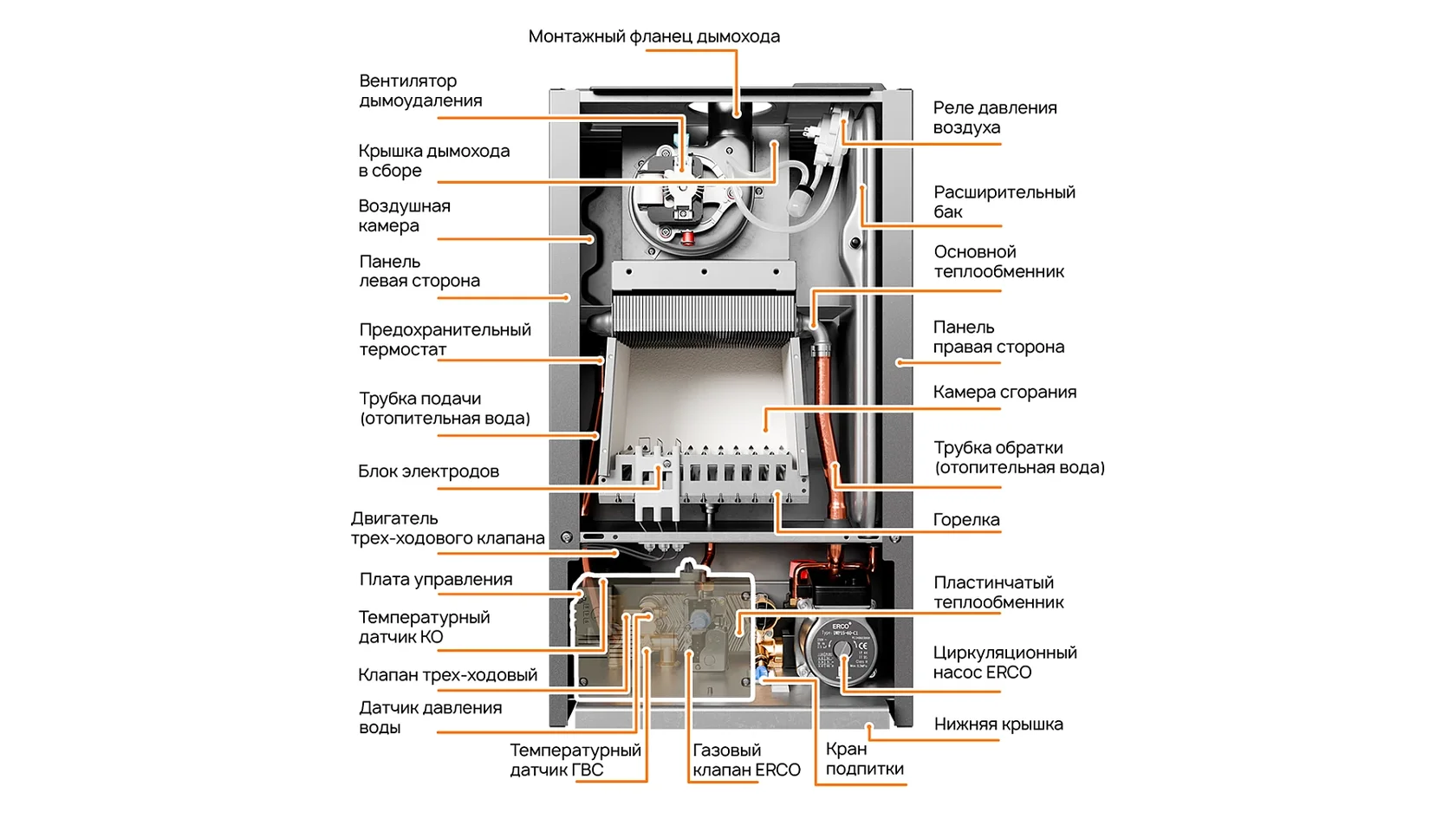 Монтажный фланец дымохода

Вентилятор дымоудаления

Крышка дымохода в сборе

Воздушная камера

Панель левая сторона

Предохранительный термостат

Трубка подачи (отопительная вода)

Блок электродов

Двигатель трех-ходового клапана

Плата управления

Температурный датчик КО

Клапан трех-ходовый

Датчик давления воды

Температурный датчик ГВС

Газовый клапан ERCO

Кран подпитки

Реле давления воздуха

Расширительный бак

Основной теплообменник

Панель правая сторона

Камера сгорания

Трубка обратки (отопительная вода)

Горелка

Пластинчатый теплообменник

Циркуляционный насос ERCO

Нижняя крышка

ERCO