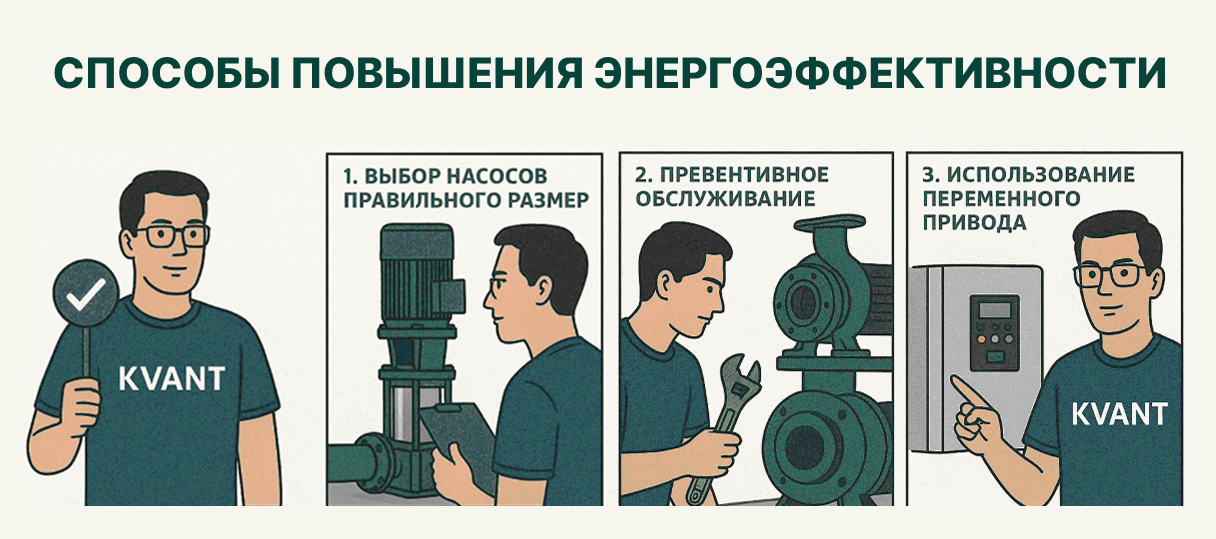 СПОСОБЫ ПОВЫШЕНИЯ ЭНЕРГОЭФФЕКТИВНОСТИ

KVANT

1. ВЫБОР НАСОСОВ ПРАВИЛЬНОГО РАЗМЕР

2. ПРЕВЕНТИВНОЕ ОБСЛУЖИВАНИЕ

3. ИСПОЛЬЗОВАНИЕ ПЕРЕМЕННОГО ПРИВОДА

KVANT