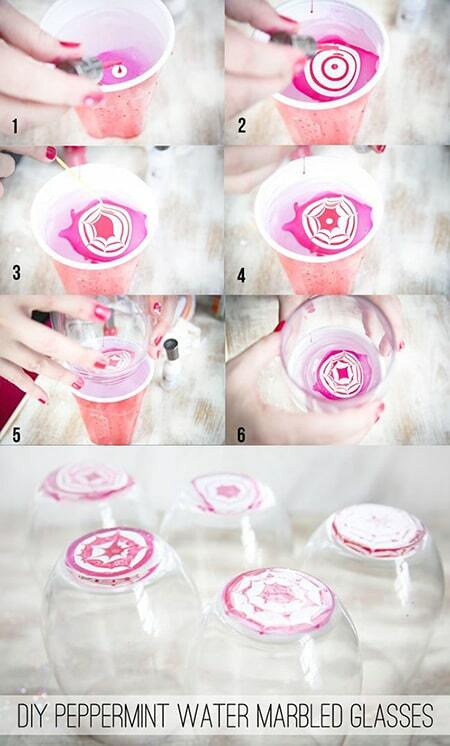 1
2
3
4
5
6
DIY PEPPERMINT WATER MARBLED GLASSES