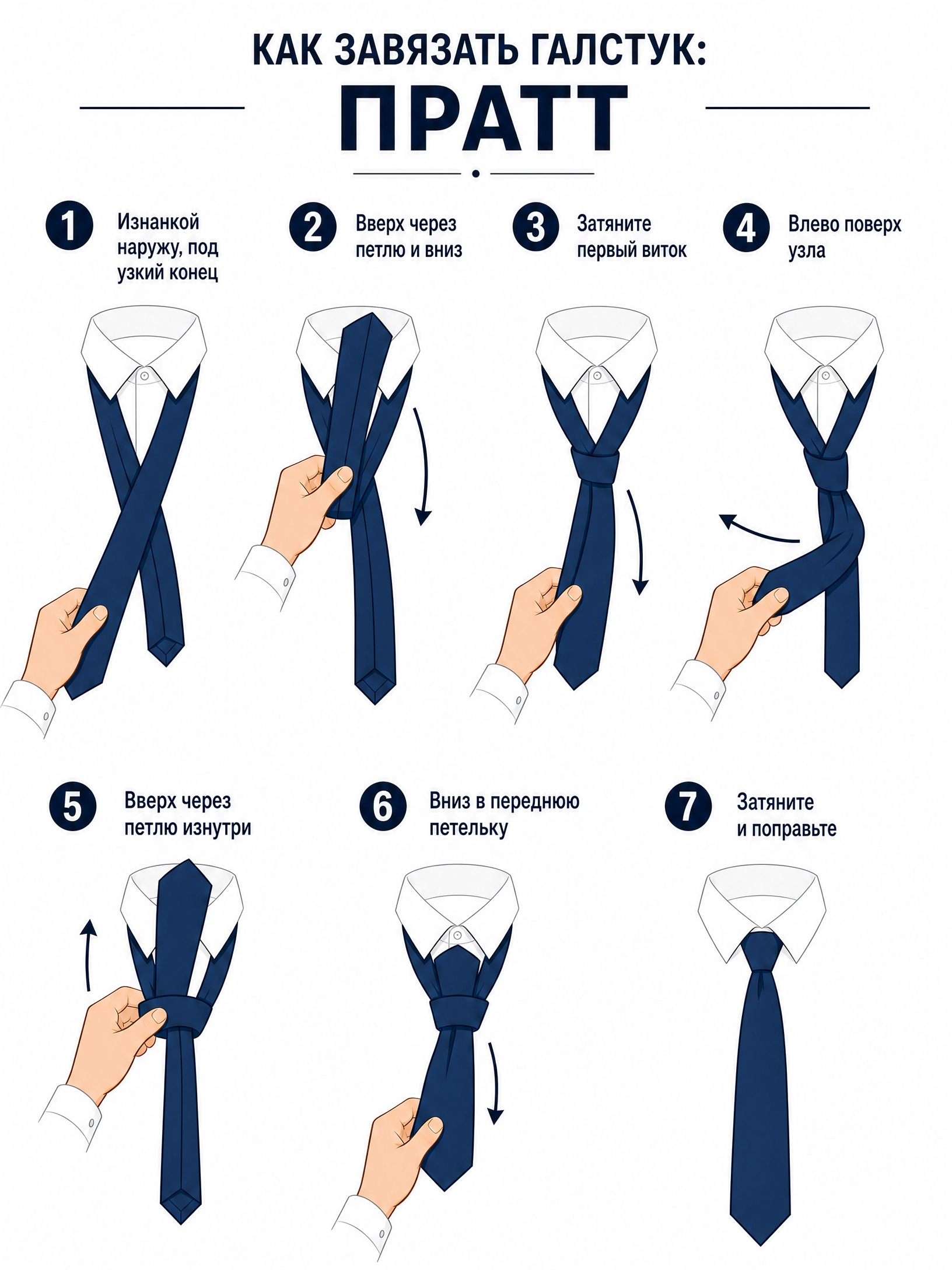 КАК ЗАВЯЗАТЬ ГАЛСТУК:
ПРАТТ

1 Изнанкой наружу, под узкий конец

2 Вверх через петлю и вниз

3 Затяните первый виток

4 Влево поверх узла

5 Вверх через петлю изнутри

6 Вниз в переднюю петельку

7 Затяните и поправьте