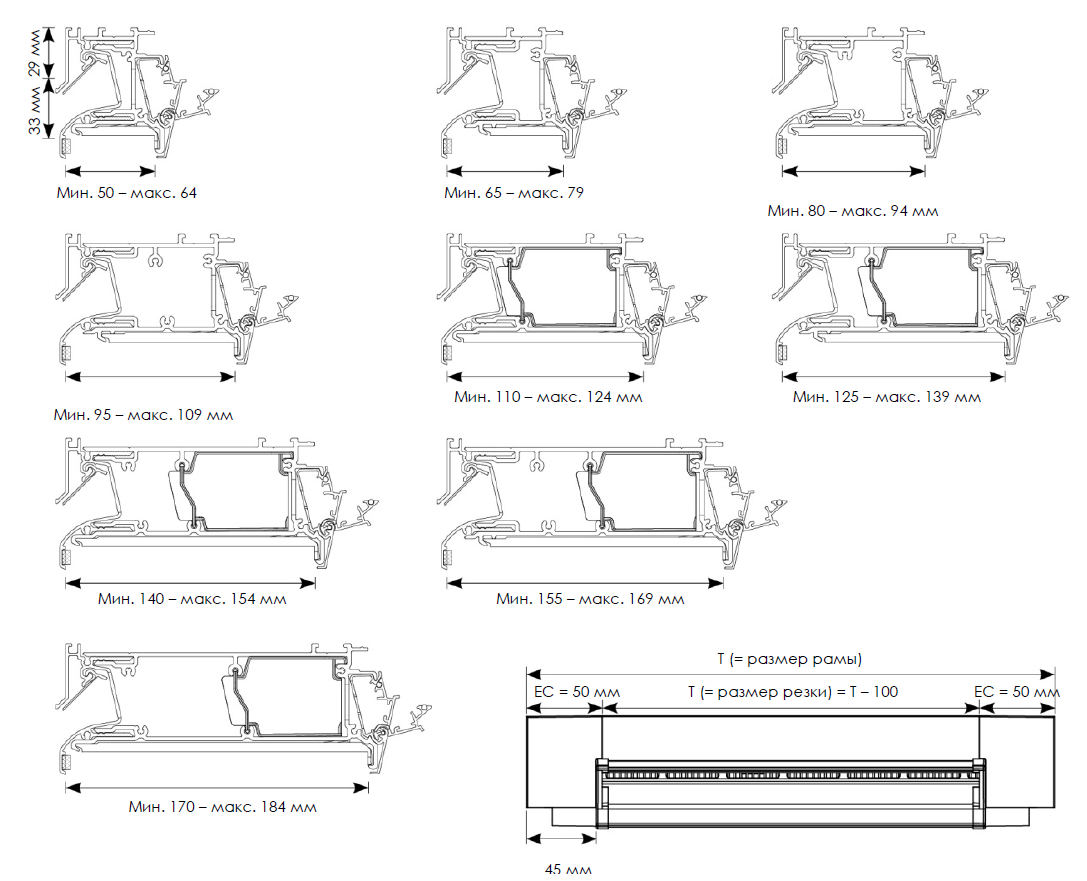 29 мм
33 мм
Мин. 50 – макс. 64

Мин. 65 – макс. 79

Мин. 80 – макс. 94 мм

Мин. 95 – макс. 109 мм

Мин. 110 – макс. 124 мм

Мин. 125 – макс. 139 мм

Мин. 140 – макс. 154 мм

Мин. 155 – макс. 169 мм

Мин. 170 – макс. 184 мм

T (= размер рамы)
EC = 50 мм
T (= размер резки) = T – 100
EC = 50 мм
45 мм