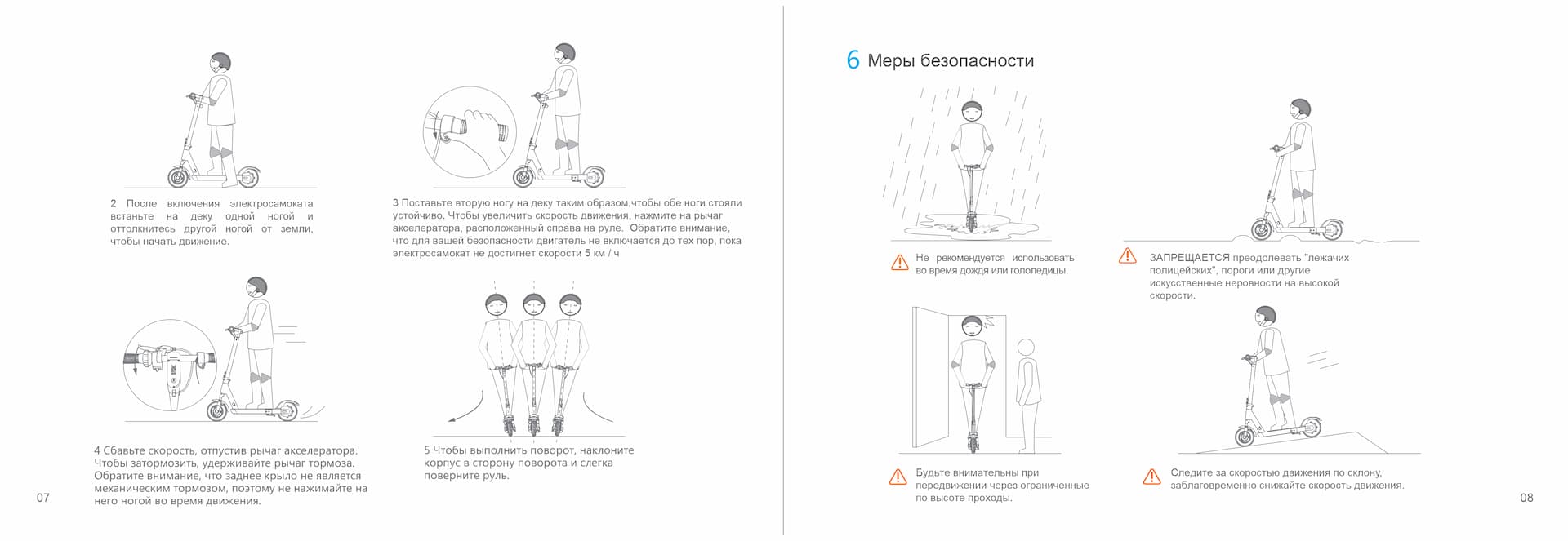 2 После включения электросамоката встаньте на деку одной ногой и оттолкнитесь другой ногой от земли, чтобы начать движение.

3 Поставьте вторую ногу на деку таким образом,чтобы обе ноги стояли устойчиво. Чтобы увеличить скорость движения, нажмите на рычаг акселератора, расположенный справа на руле. Обратите внимание, что для вашей безопасности двигатель не включается до тех пор, пока электросамокат не достигнет скорости 5 км / ч

4 Сбавьте скорость, отпустив рычаг акселератора. Чтобы затормозить, удерживайте рычаг тормоза. Обратите внимание, что заднее крыло не является механическим тормозом, поэтому не нажимайте на него ногой во время движения.

5 Чтобы выполнить поворот, наклоните корпус в сторону поворота и слегка поверните руль.

07

6 Меры безопасности

Не рекомендуется использовать во время дождя или гололедицы.

ЗАПРЕЩАЕТСЯ преодолевать "лежачих полицейских", пороги или другие искусственные неровности на высокой скорости.

Будьте внимательны при передвижении через ограниченные по высоте проходы.

Следите за скоростью движения по склону, заблаговременно снижайте скорость движения.

08