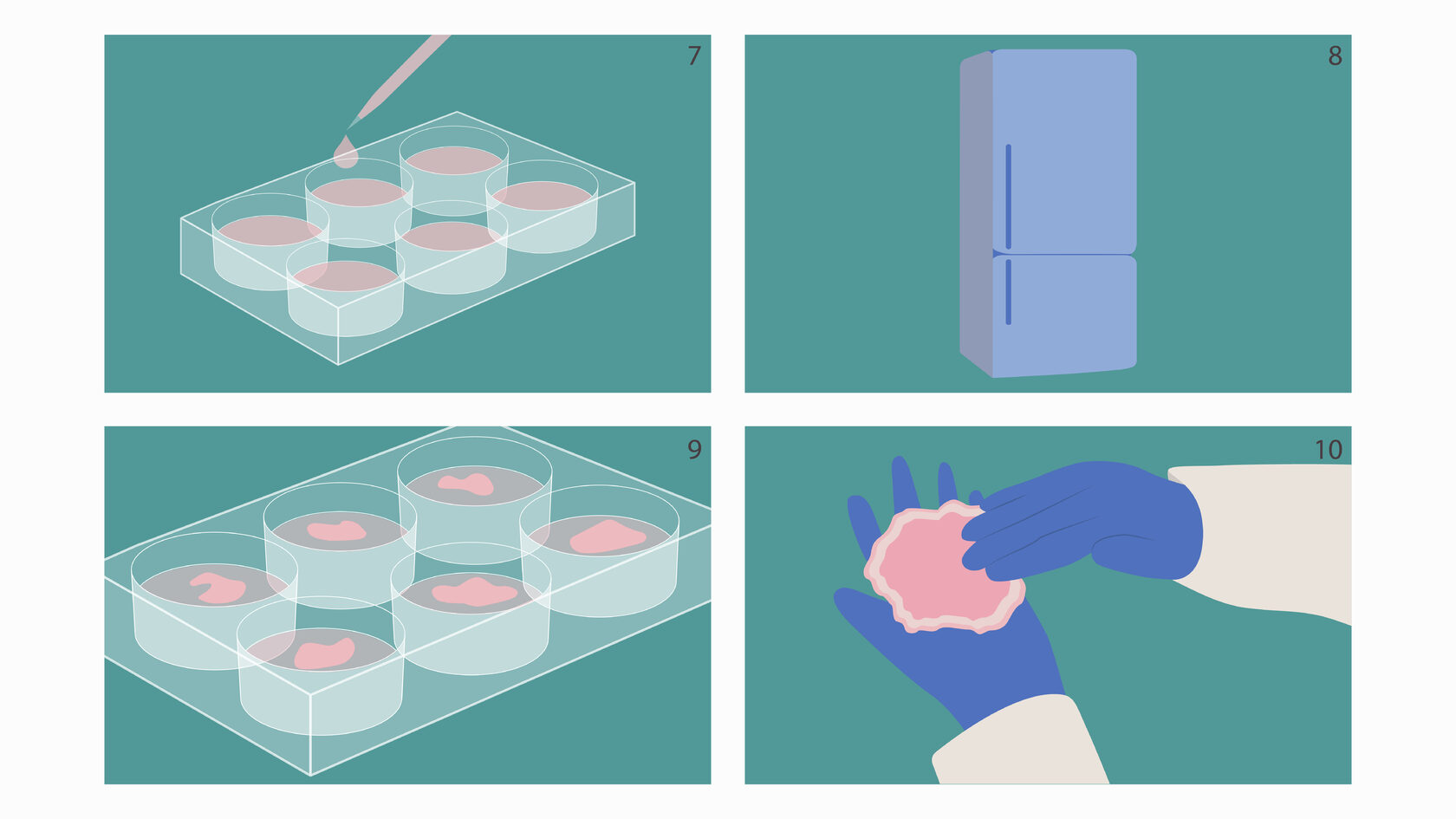 7

8

9

10