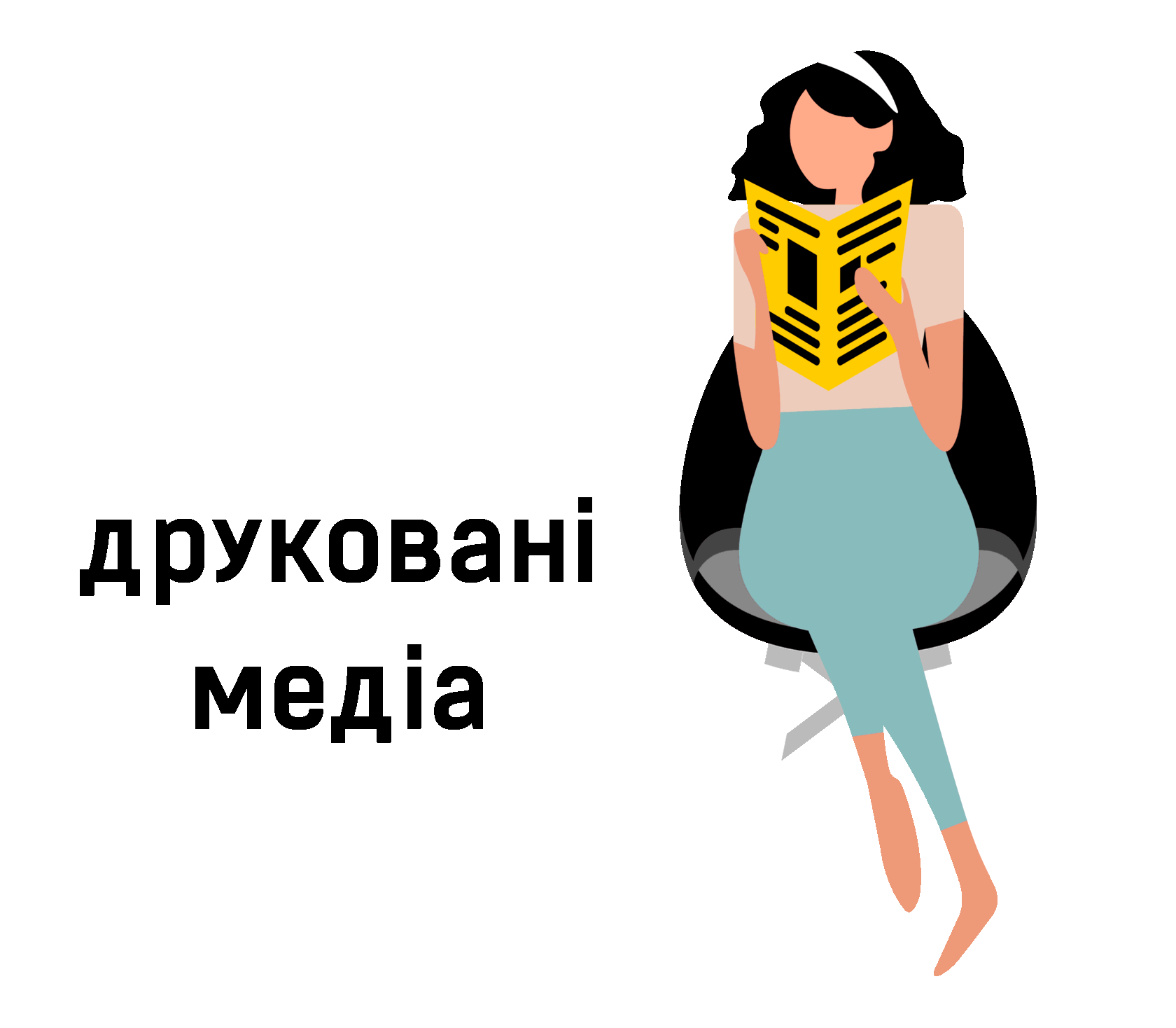 друковані
медіа