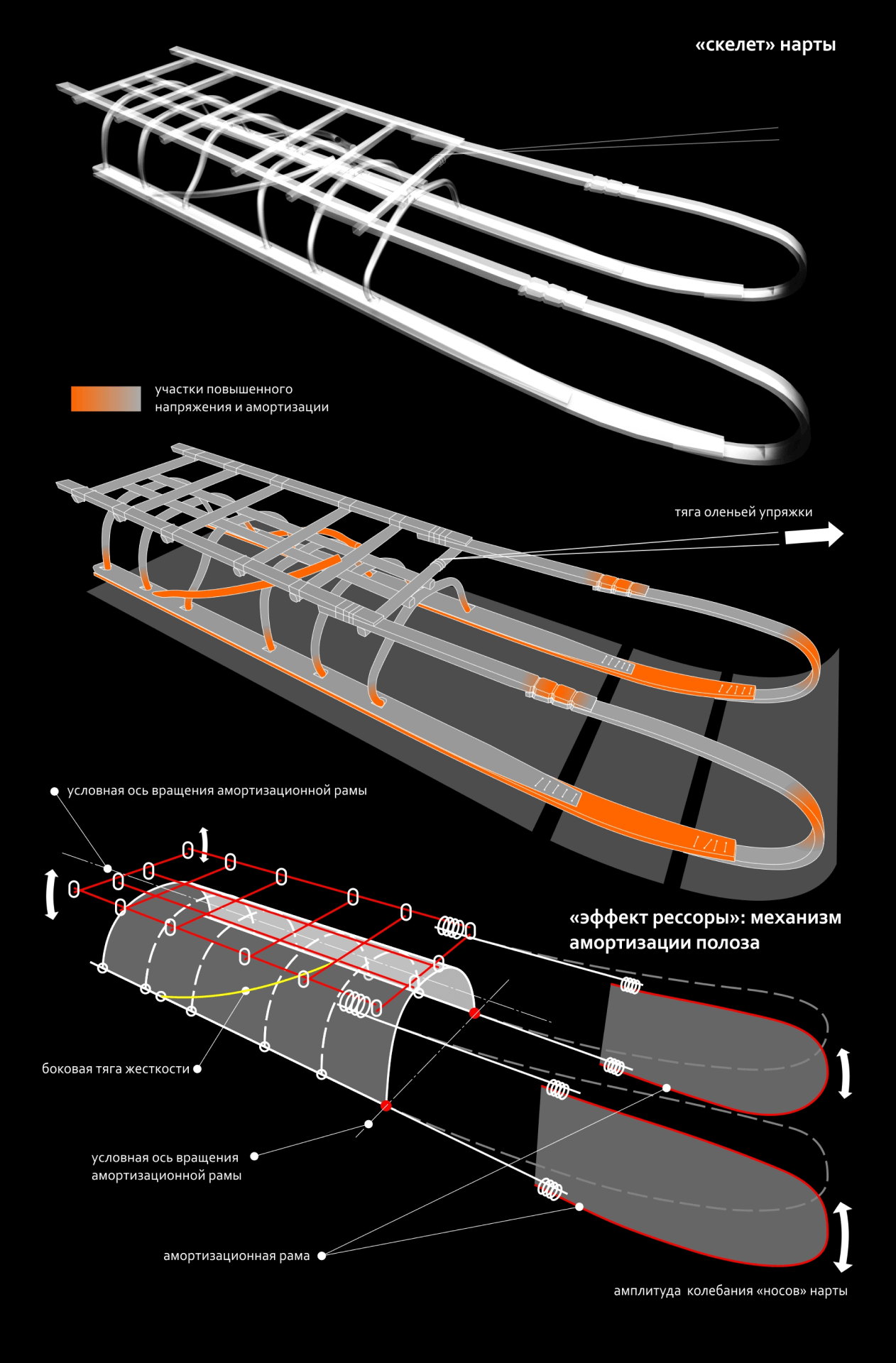 «скелет» нарты

участки повышенного напряжения и амортизации

тяга оленьей упряжки

условная ось вращения амортизационной рамы

«эффект рессоры»: механизм амортизации полоза

боковая тяга жесткости

условная ось вращения амортизационной рамы

амортизационная рама

амплитуда колебания «носов» нарты